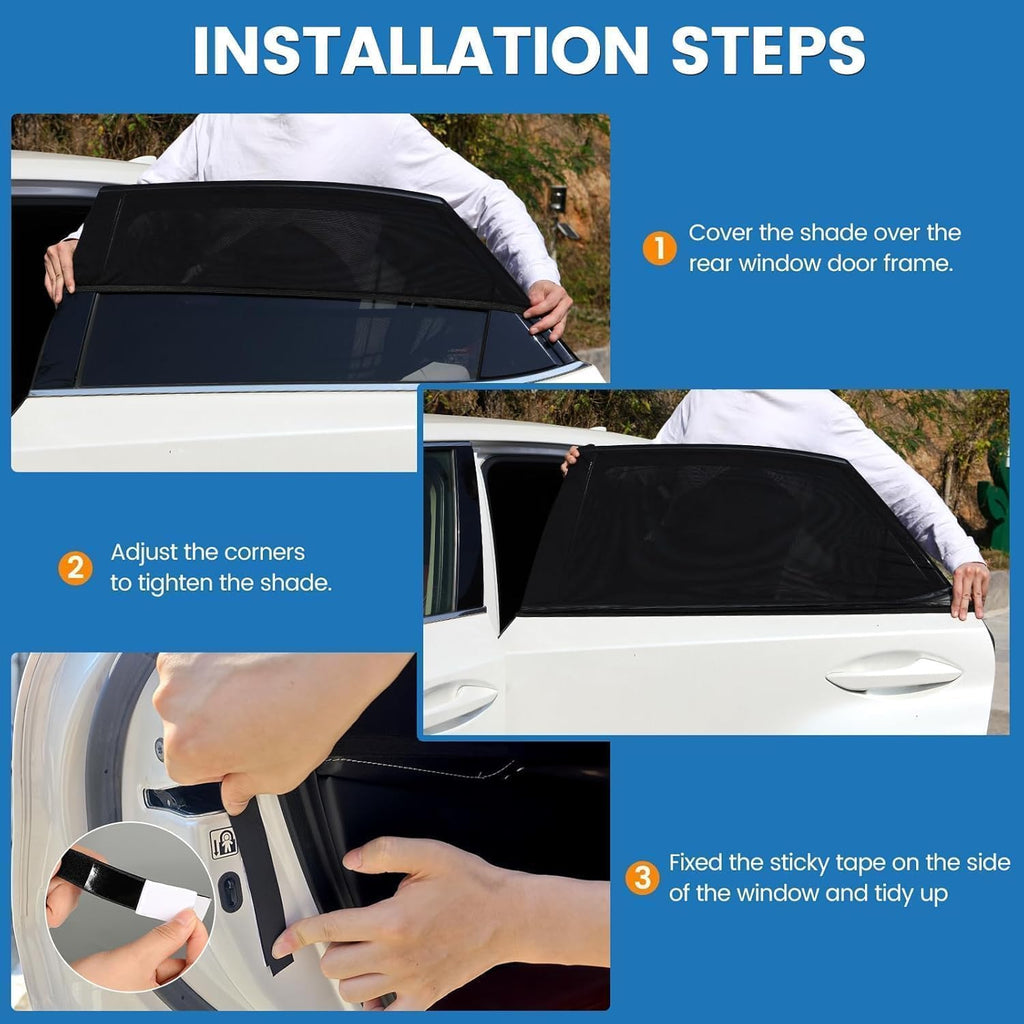 INSTALLATION STEPS

1 Cover the shade over the rear window door frame.

2 Adjust the corners to tighten the shade.

3 Fixed the sticky tape on the side of the window and tidy up