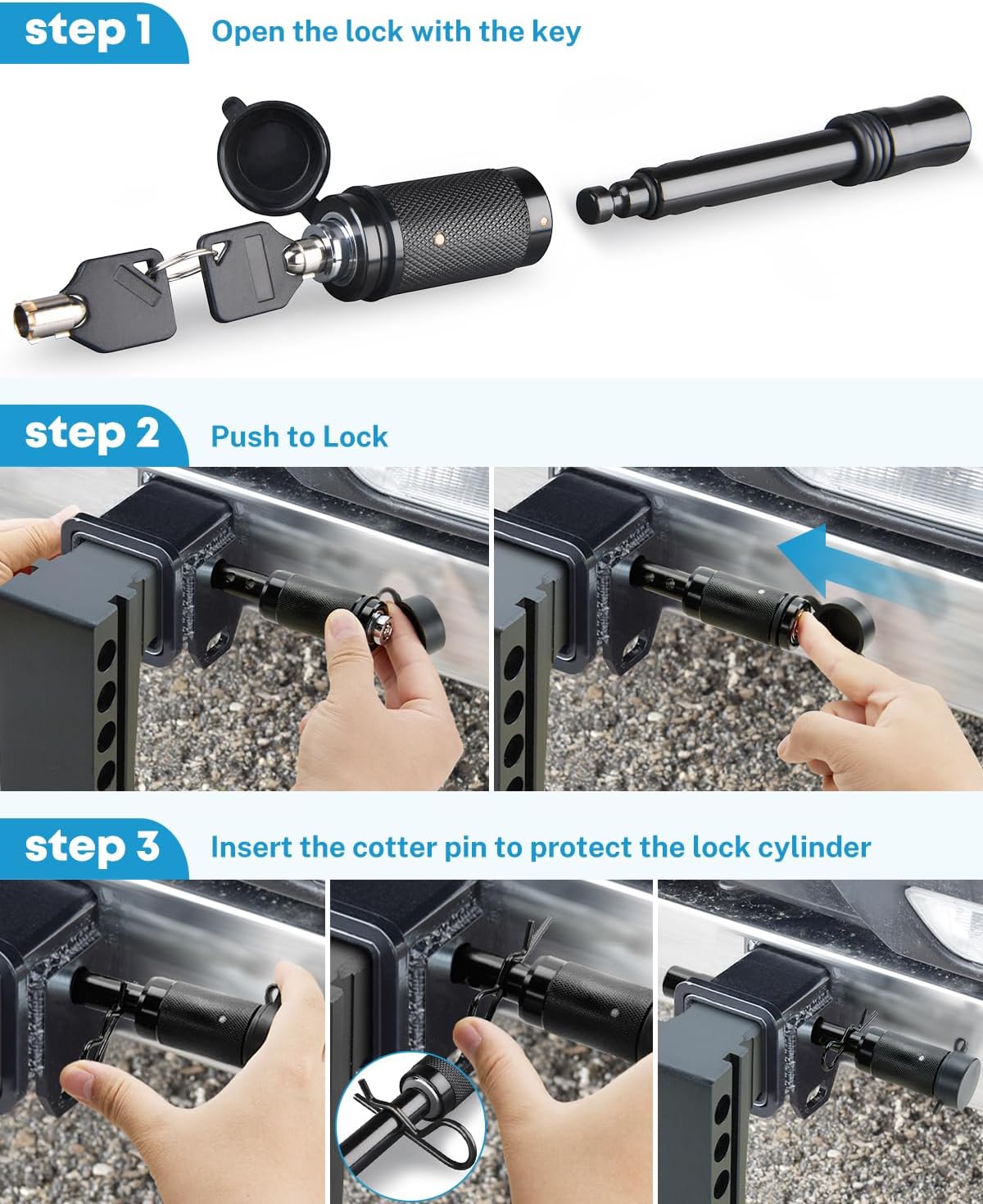 step 1
Open the lock with the key

step 2
Push to Lock

step 3
Insert the cotter pin to protect the lock cylinder