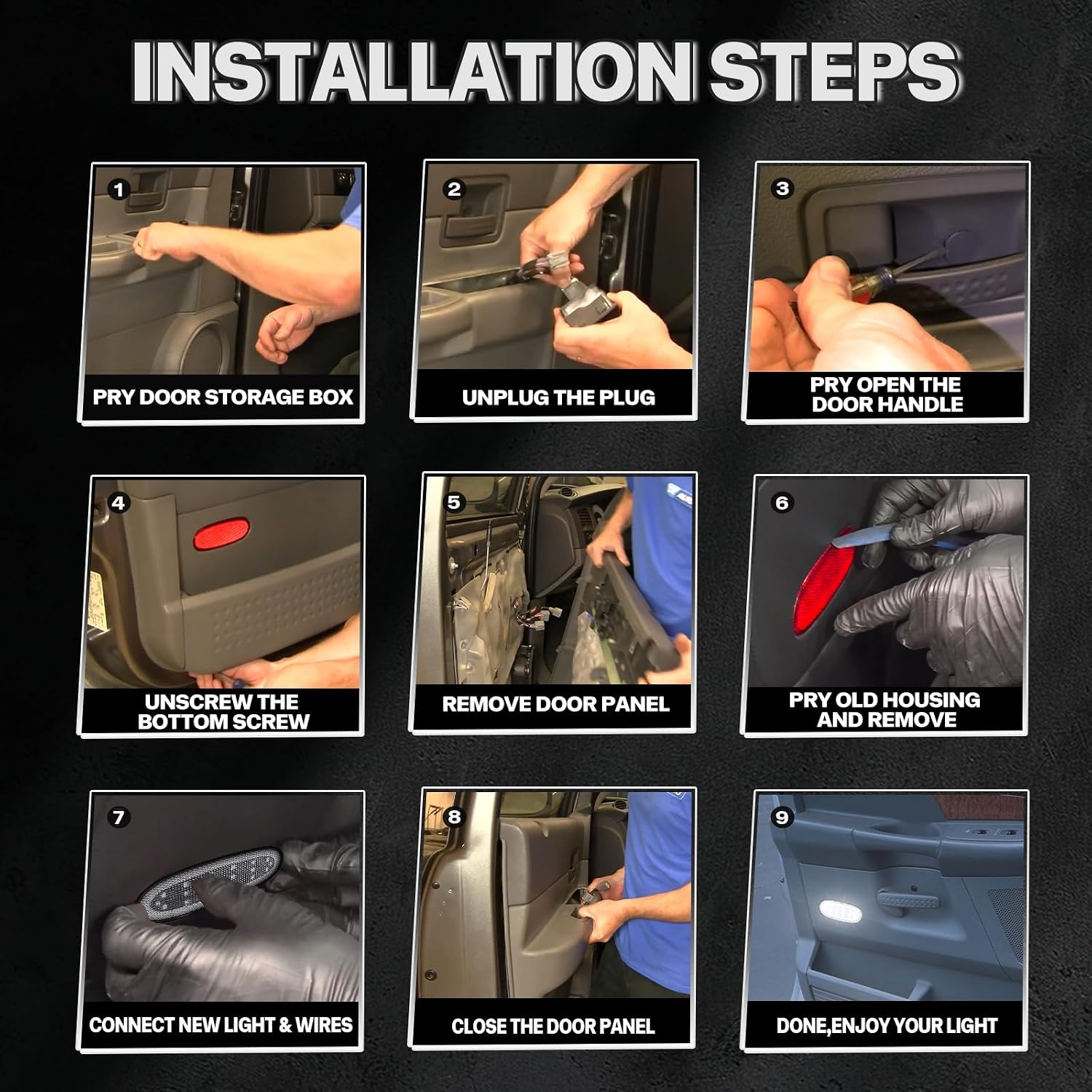 INSTALLATION STEPS

1

PRY DOOR STORAGE BOX

2

UNPLUG THE PLUG

3

PRY OPEN THE DOOR HANDLE

4

UNSCREW THE BOTTOM SCREW

5

REMOVE DOOR PANEL

6

PRY OLD HOUSING AND REMOVE

7

CONNECT NEW LIGHT & WIRES

8

CLOSE THE DOOR PANEL

9

DONE,ENJOY YOUR LIGHT