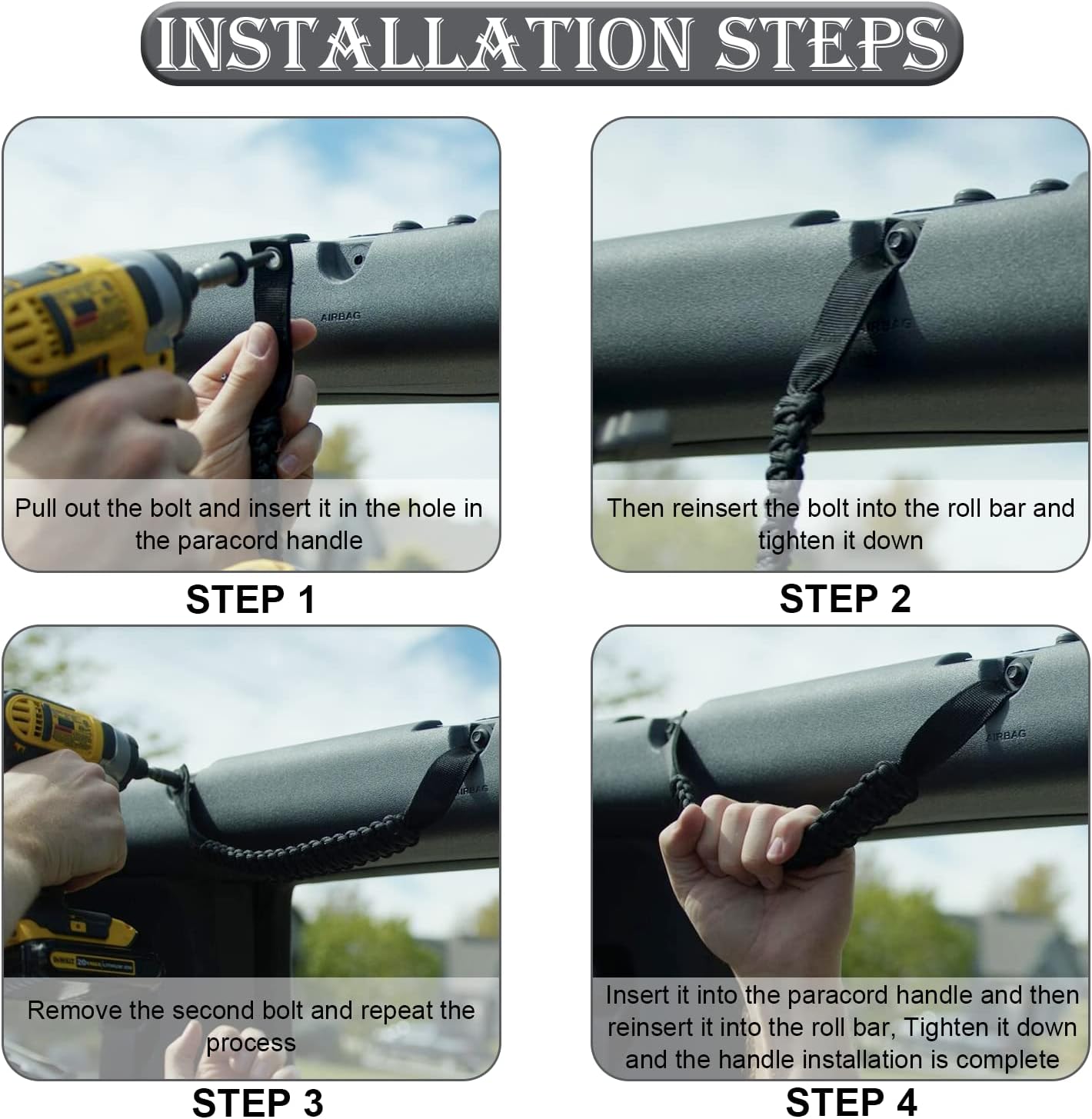 INSTALLATION STEPS

AIRBAG

Pull out the bolt and insert it in the hole in the paracord handle

STEP 1

Then reinsert the bolt into the roll bar and tighten it down

STEP 2

Remove the second bolt and repeat the process

STEP 3

AIRBAG

Insert it into the paracord handle and then reinsert it into the roll bar, Tighten it down and the handle installation is complete

STEP 4