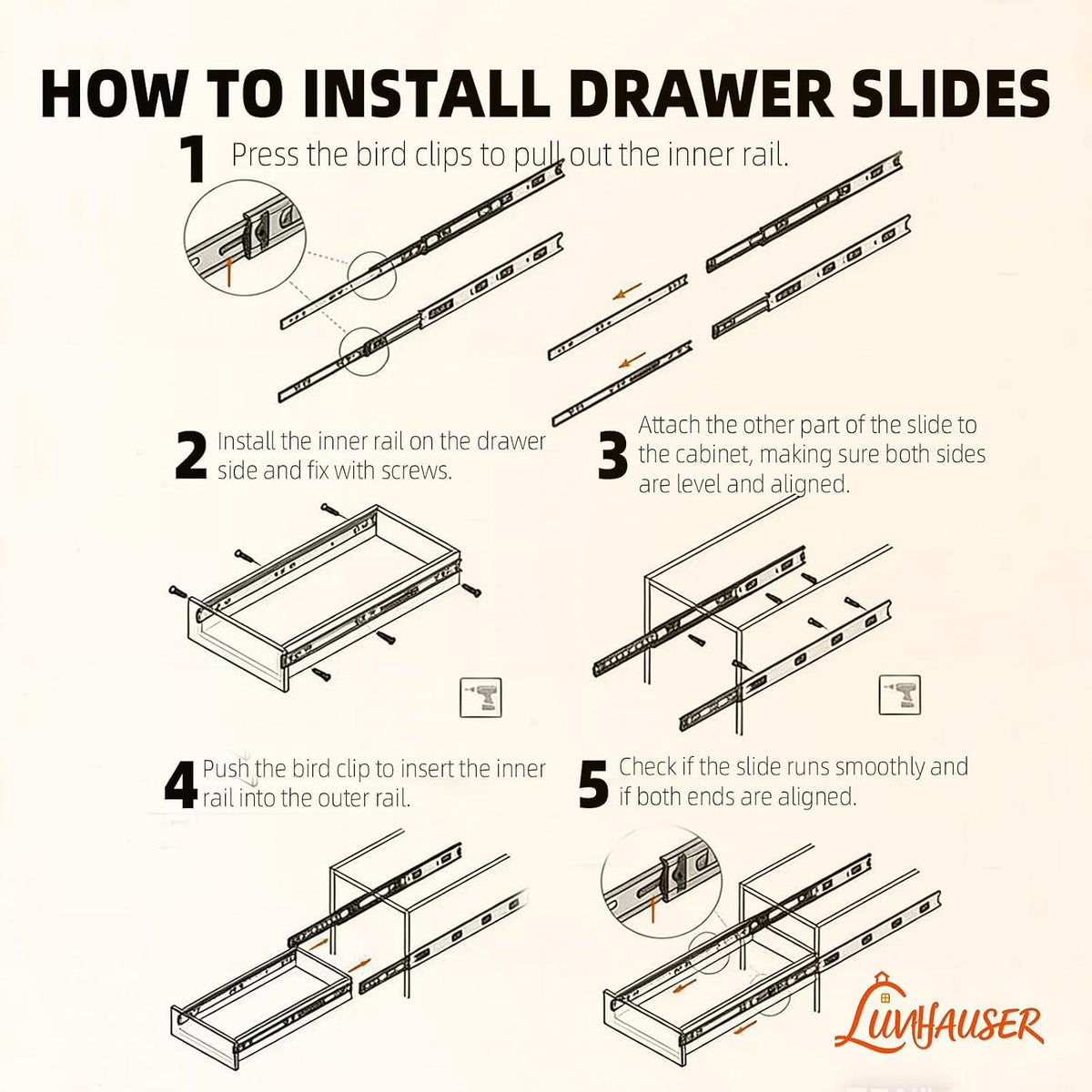 HOW TO INSTALL DRAWER SLIDES

1 Press the bird clips to pull out the inner rail.

2 Install the inner rail on the drawer side and fix with screws.

3 Attach the other part of the slide to the cabinet, making sure both sides are level and aligned.

4 Push the bird clip to insert the inner rail into the outer rail.

5 Check if the slide runs smoothly and if both ends are aligned.

LUNHAUSER