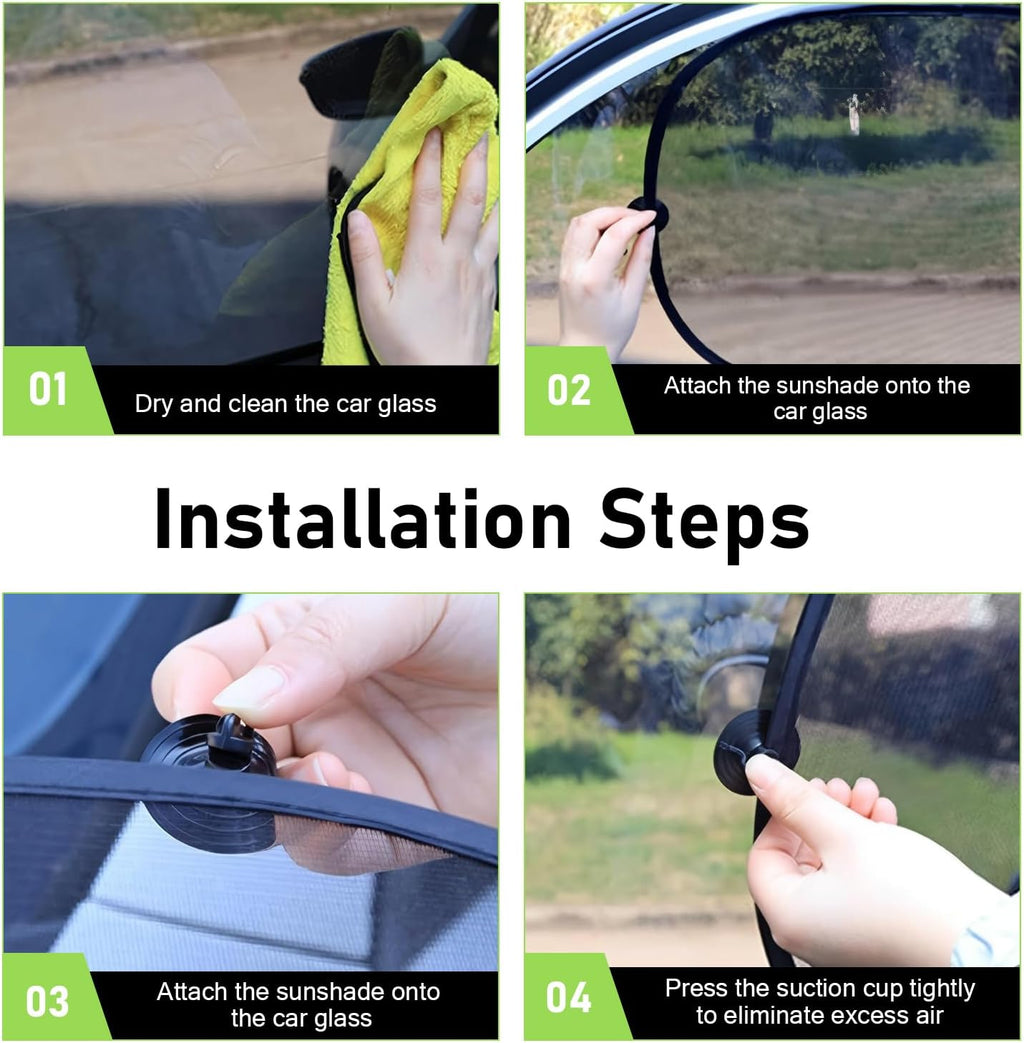 01

Dry and clean the car glass

02

Attach the sunshade onto the car glass

Installation Steps

03

Attach the sunshade onto the car glass

04

Press the suction cup tightly to eliminate excess air