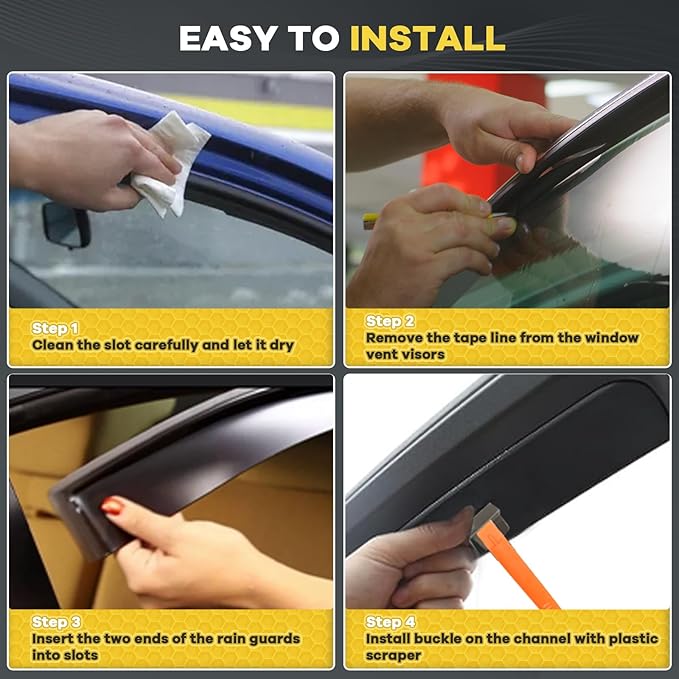 EASY TO INSTALL

Step 1
Clean the slot carefully and let it dry

Step 2
Remove the tape line from the window vent visors

Step 3
Insert the two ends of the rain guards into slots

Step 4
Install buckle on the channel with plastic scraper