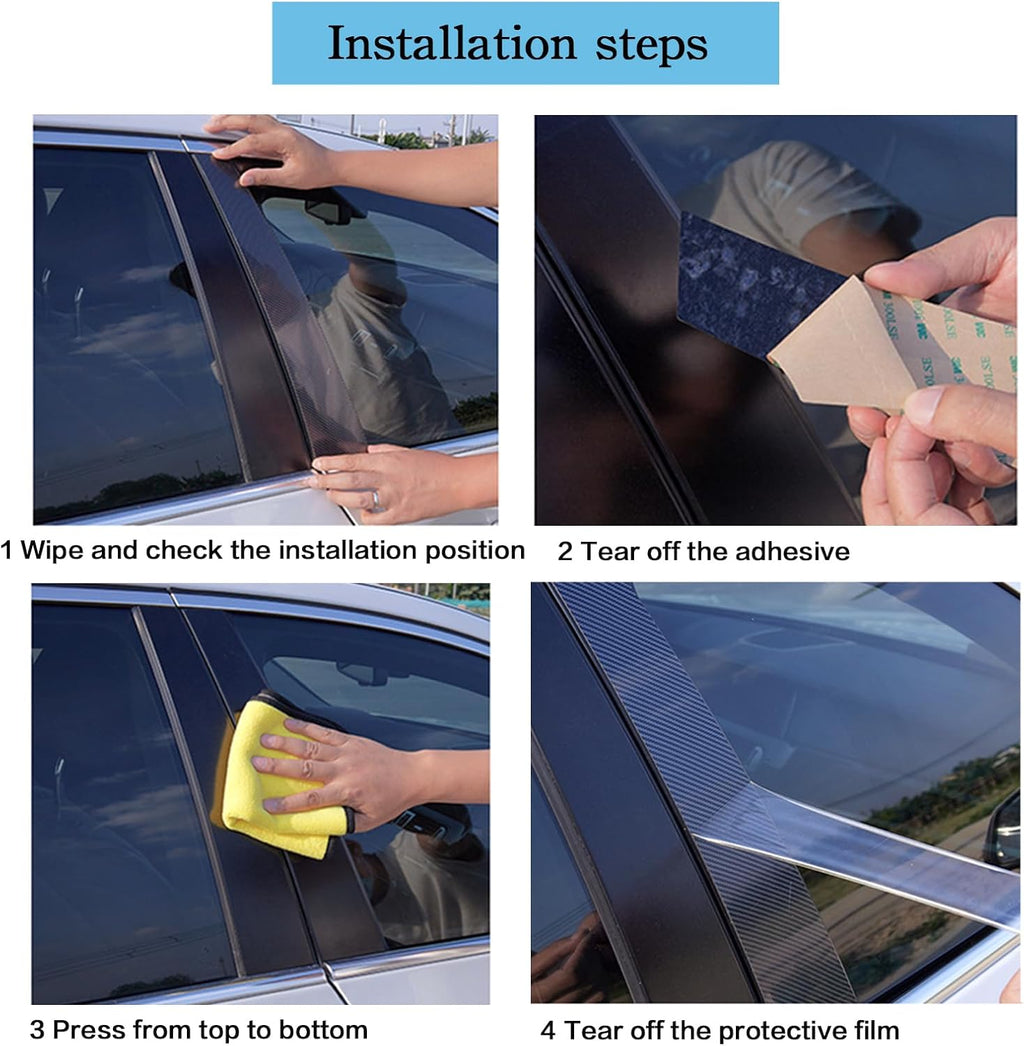 Installation steps

1 Wipe and check the installation position

2 Tear off the adhesive

3 Press from top to bottom

4 Tear off the protective film