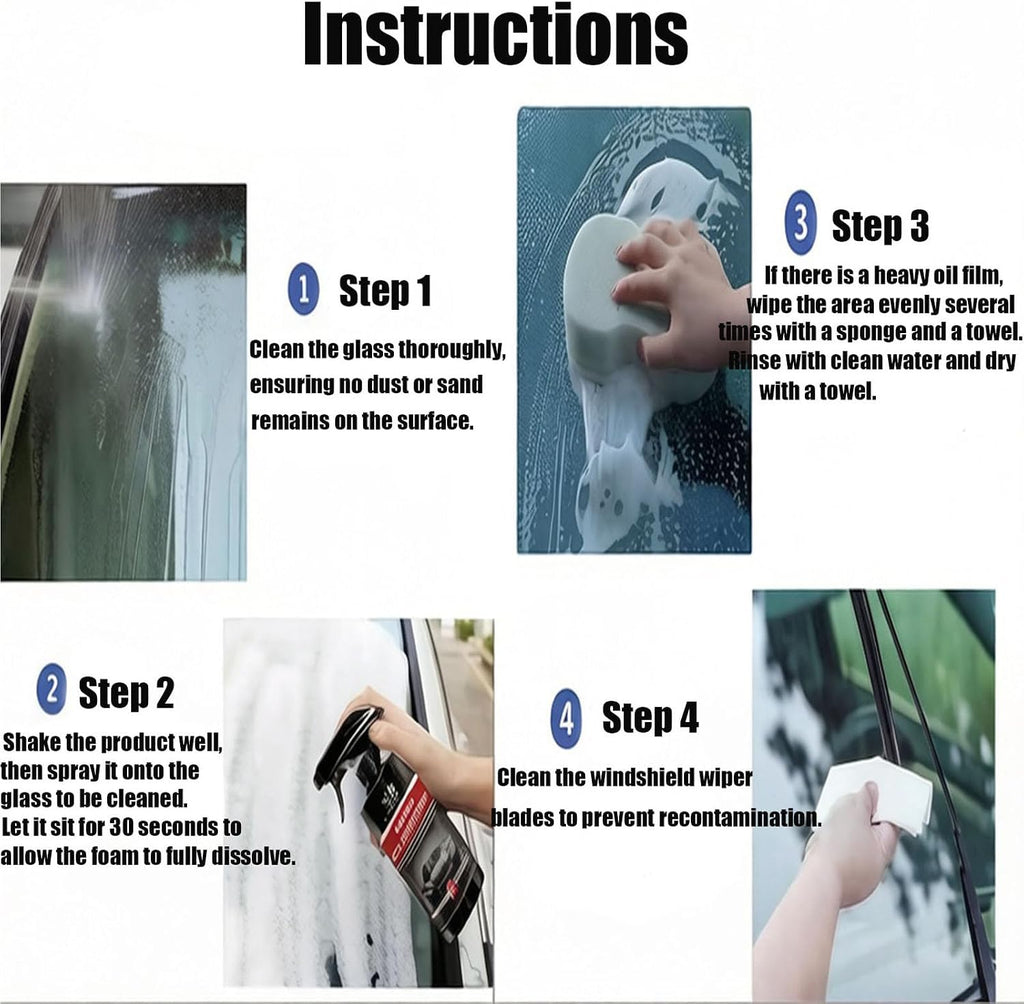 Instructions

1 Step 1

Clean the glass thoroughly, ensuring no dust or sand remains on the surface.

3 Step 3

If there is a heavy oil film, wipe the area evenly several times with a sponge and a towel. Rinse with clean water and dry with a towel.

2 Step 2

Shake the product well, then spray it onto the glass to be cleaned. Let it sit for 30 seconds to allow the foam to fully dissolve.

4 Step 4

Clean the windshield wiper blades to prevent recontamination.