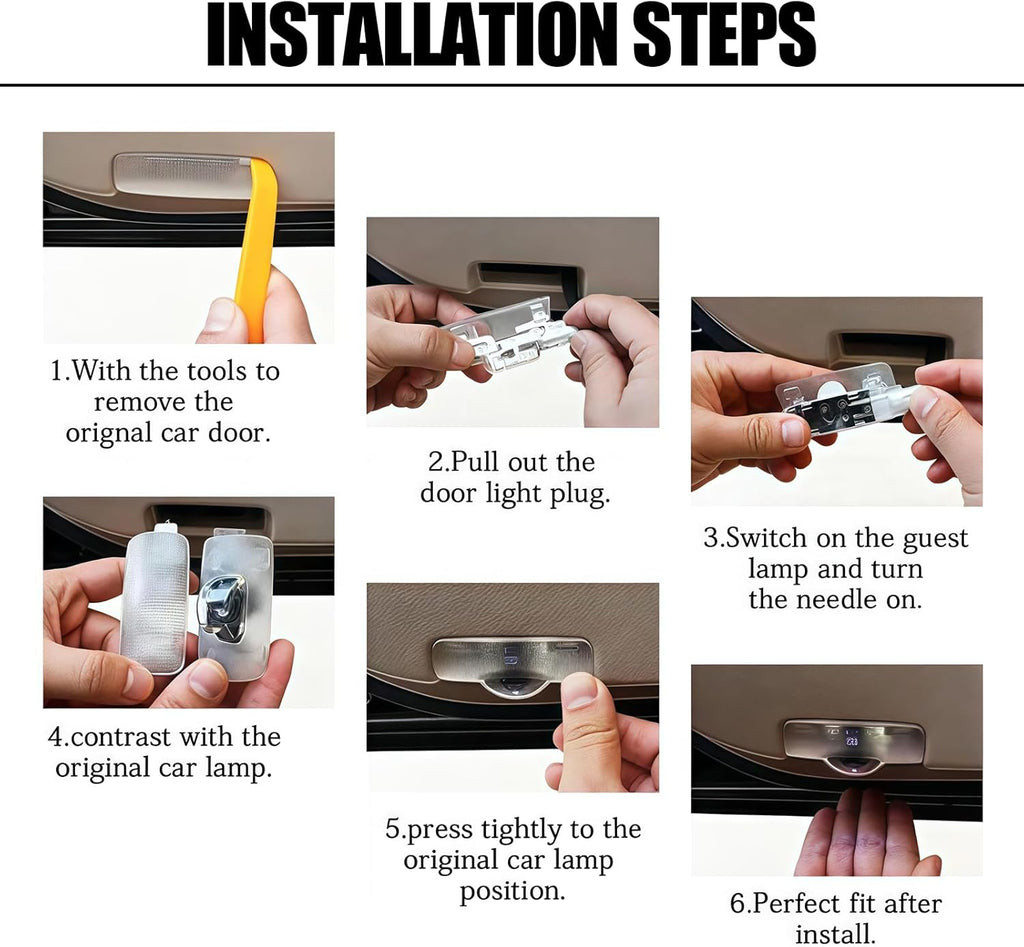 INSTALLATION STEPS

1.With the tools to remove the orignal car door.

2.Pull out the door light plug.

3.Switch on the guest lamp and turn the needle on.

4.contrast with the original car lamp.

5.press tightly to the original car lamp position.

6.Perfect fit after install.