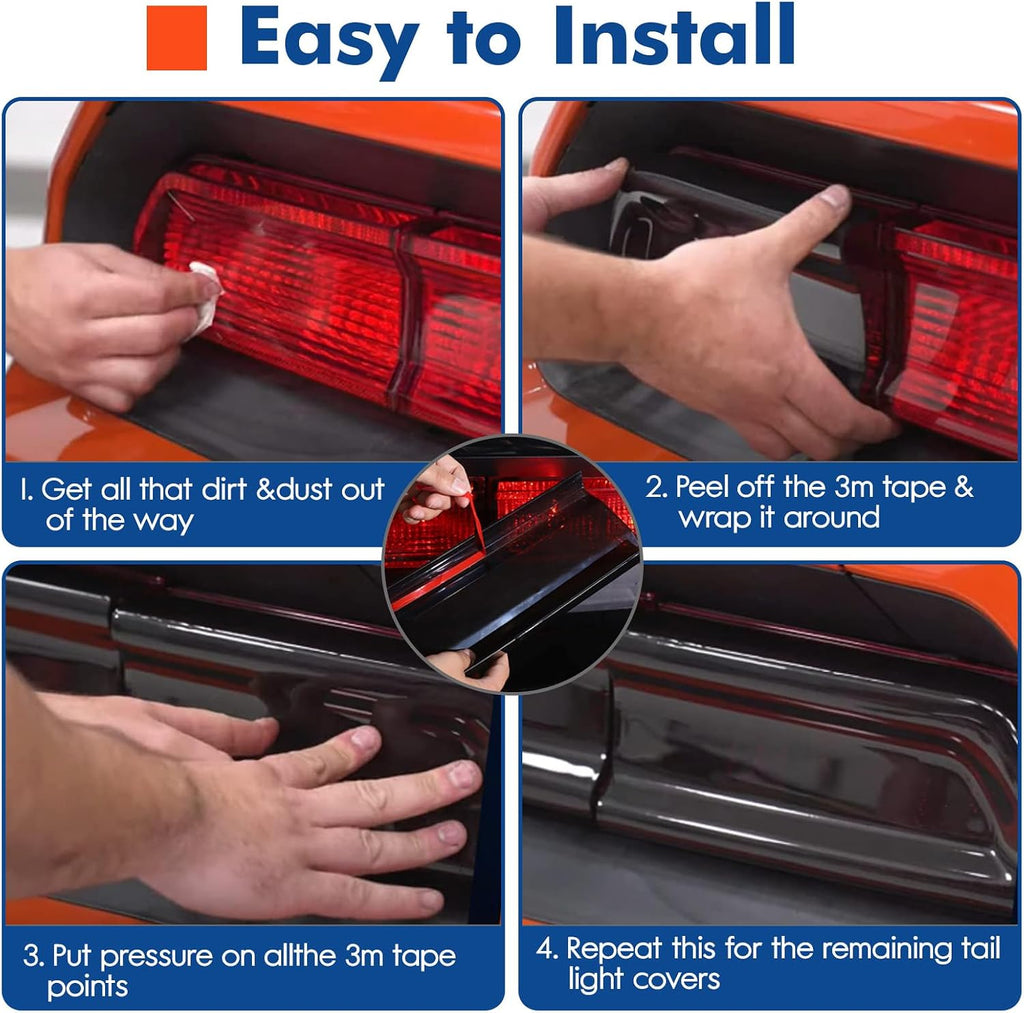 Easy to Install

1. Get all that dirt &dust out of the way

2. Peel off the 3m tape & wrap it around

3. Put pressure on allthe 3m tape points

4. Repeat this for the remaining tail light covers