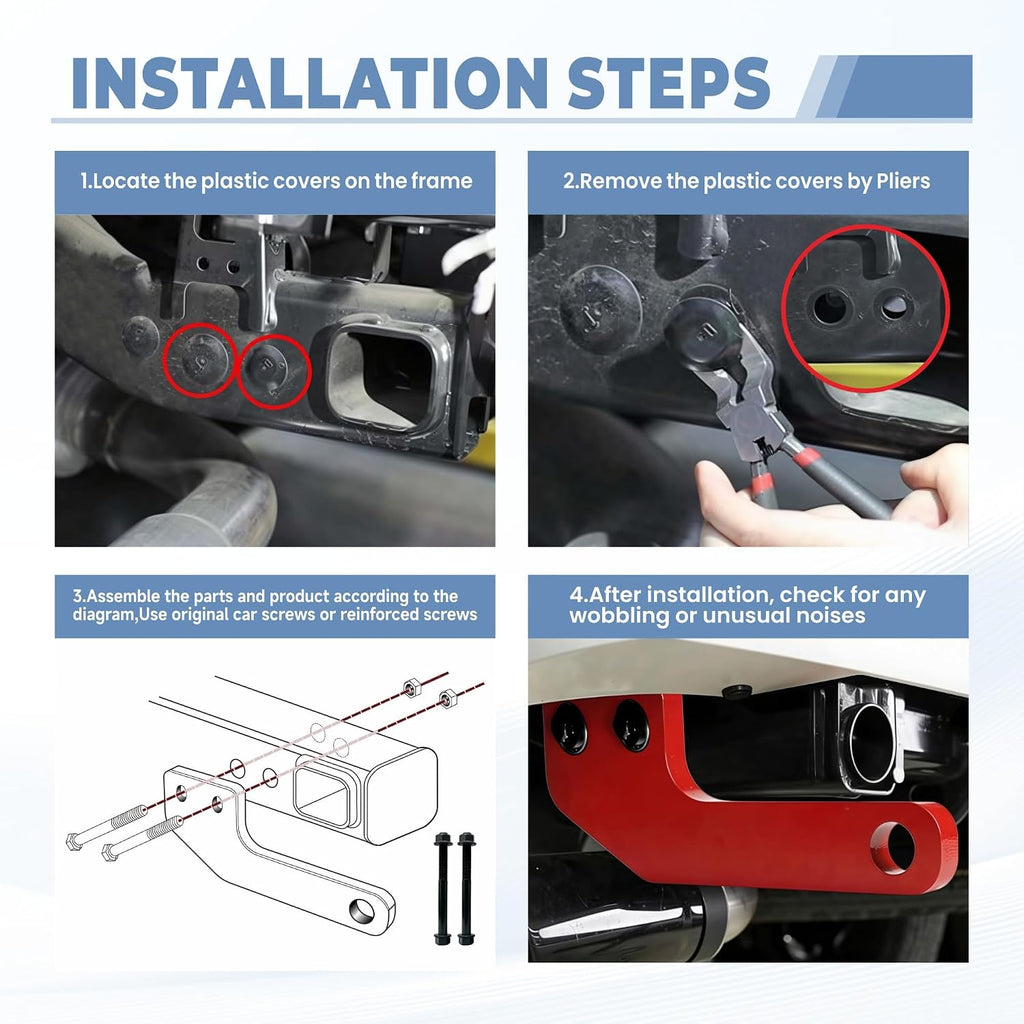 INSTALLATION STEPS

1.Locate the plastic covers on the frame

2.Remove the plastic covers by Pliers

3.Assemble the parts and product according to the diagram,Use original car screws or reinforced screws

4.After installation, check for any wobbling or unusual noises