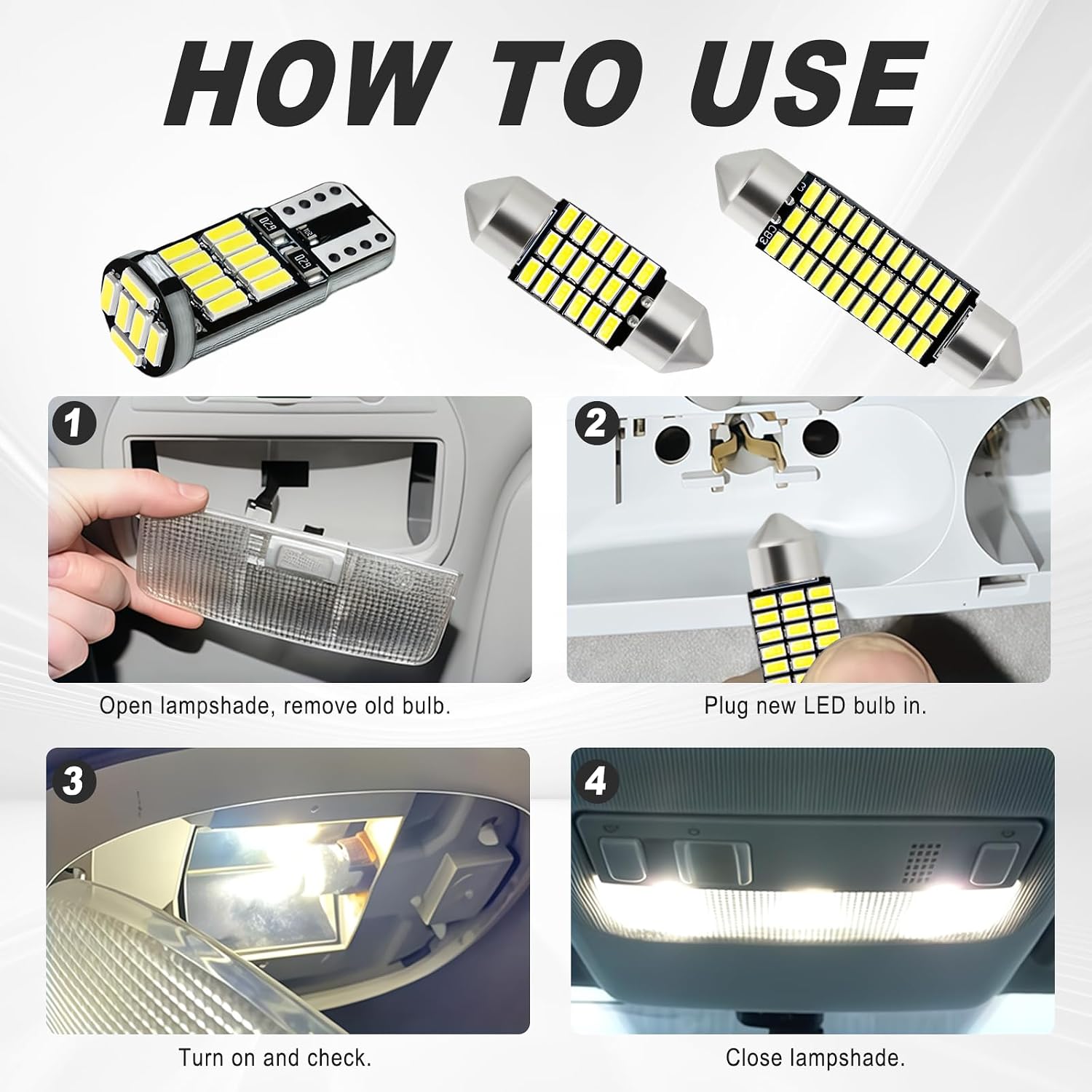 HOW TO USE

1

Open lampshade, remove old bulb.

2

Plug new LED bulb in.

3

Turn on and check.

4

Close lampshade.