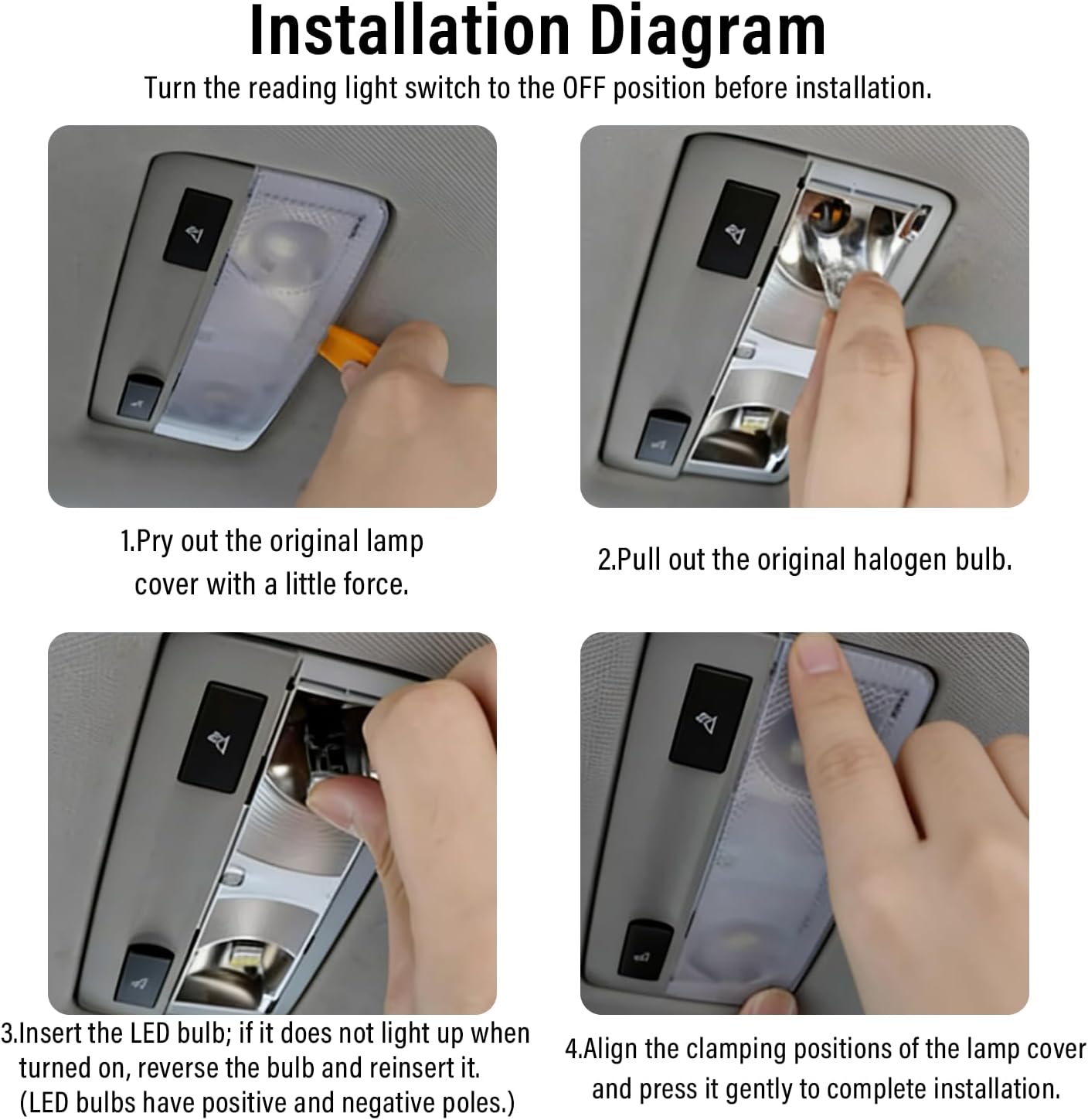 Installation Diagram

Turn the reading light switch to the OFF position before installation.

1.Pry out the original lamp cover with a little force.

2.Pull out the original halogen bulb.

3.Insert the LED bulb; if it does not light up when turned on, reverse the bulb and reinsert it. (LED bulbs have positive and negative poles.)

4.Align the clamping positions of the lamp cover and press it gently to complete installation.