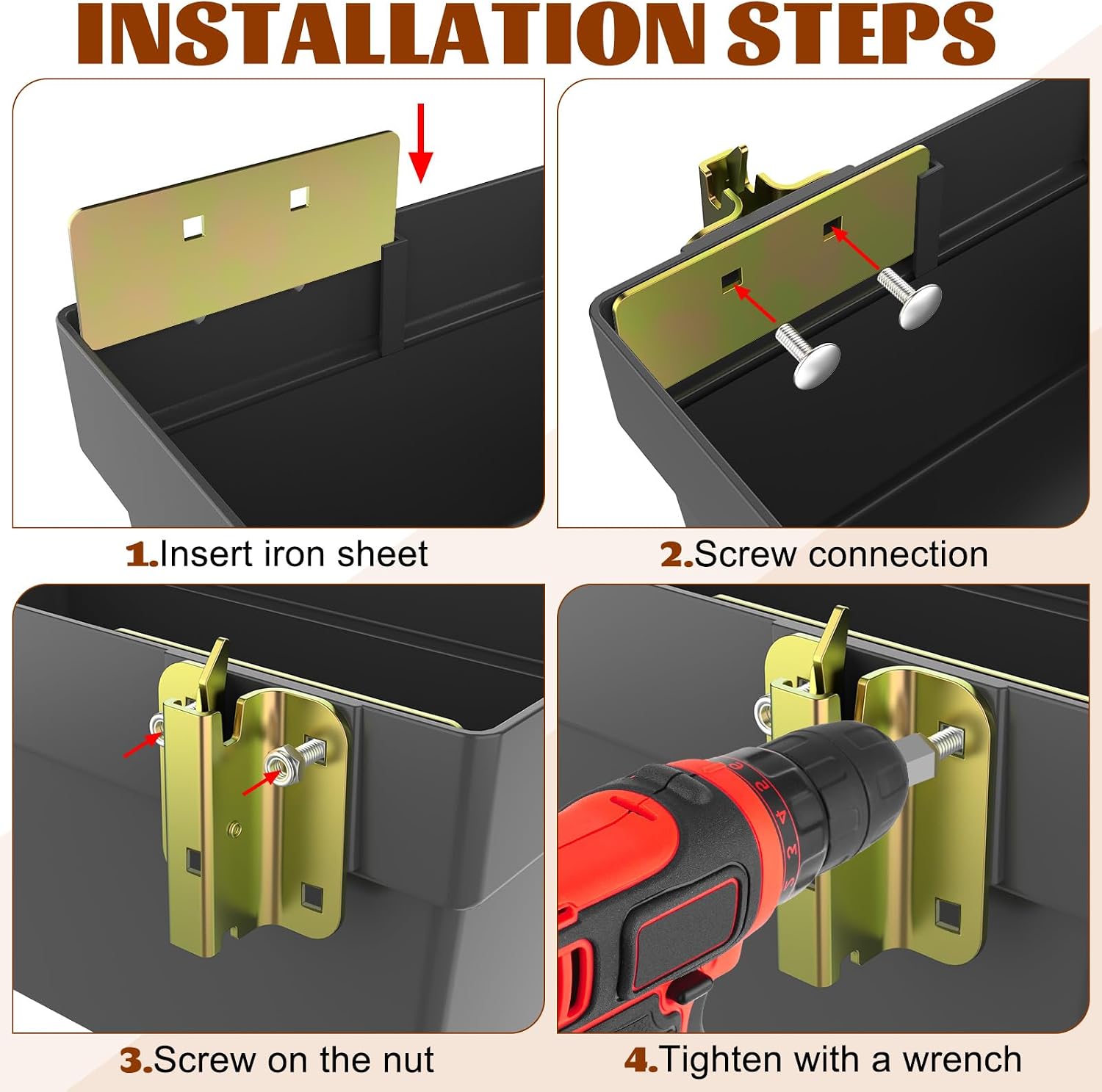 INSTALLATION STEPS

1.Insert iron sheet

2.Screw connection

3.Screw on the nut

4.Tighten with a wrench