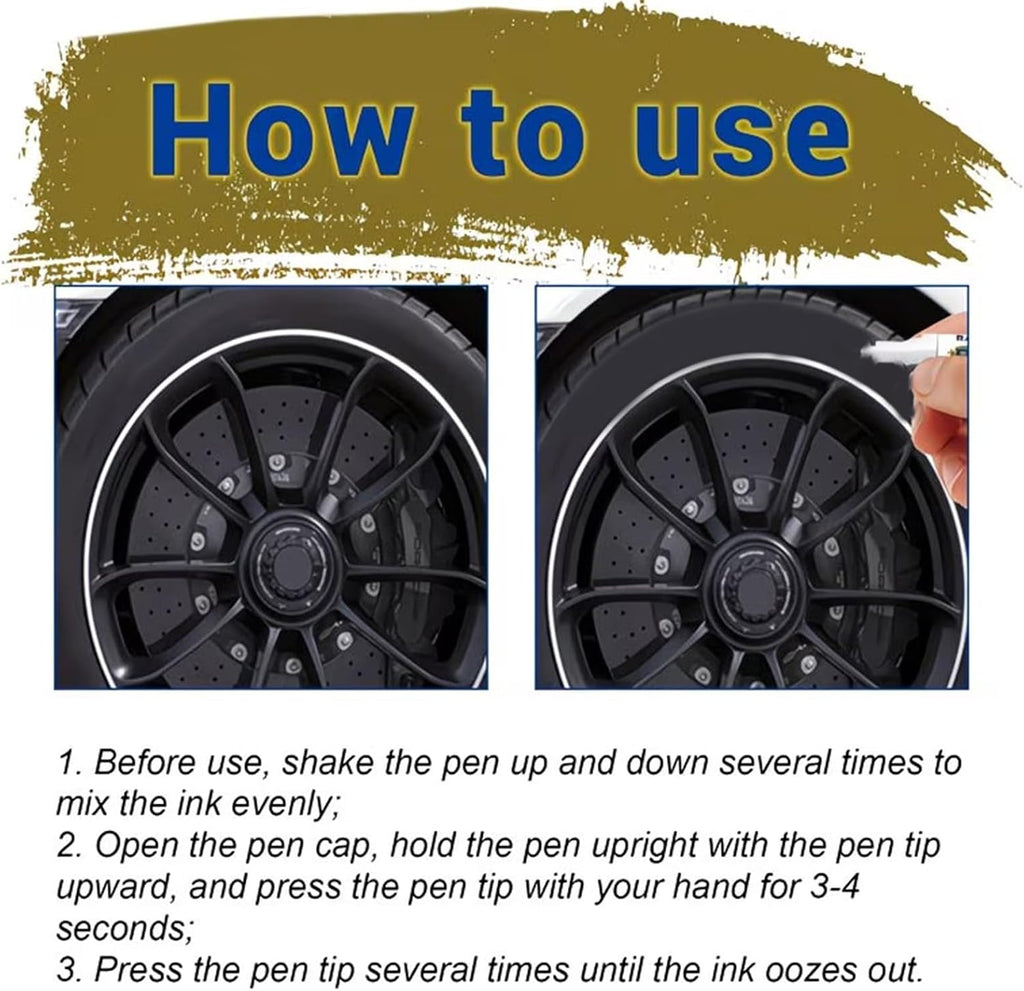 How to use

1. Before use, shake the pen up and down several times to mix the ink evenly;
2. Open the pen cap, hold the pen upright with the pen tip upward, and press the pen tip with your hand for 3-4 seconds;
3. Press the pen tip several times until the ink oozes out.