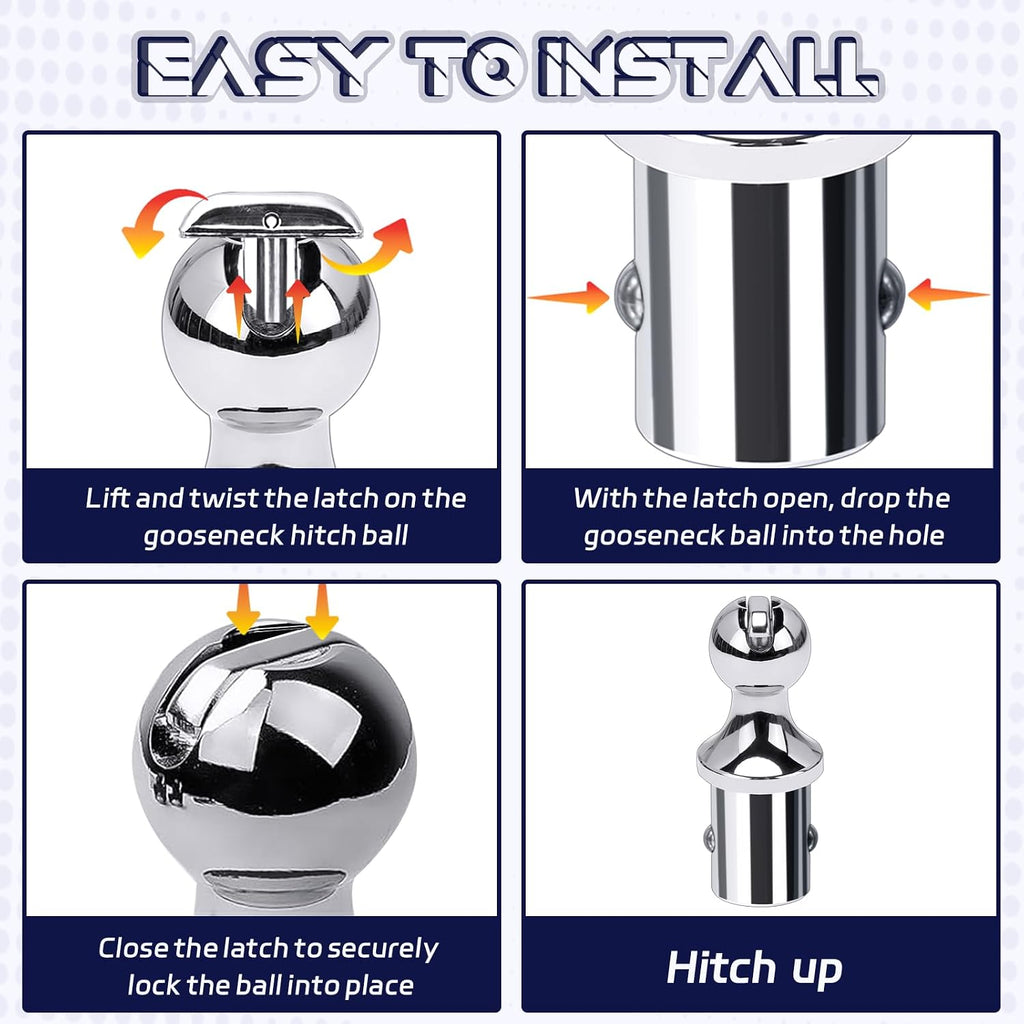 EASY TO INSTALL

Lift and twist the latch on the gooseneck hitch ball

With the latch open, drop the gooseneck ball into the hole

Close the latch to securely lock the ball into place

Hitch up