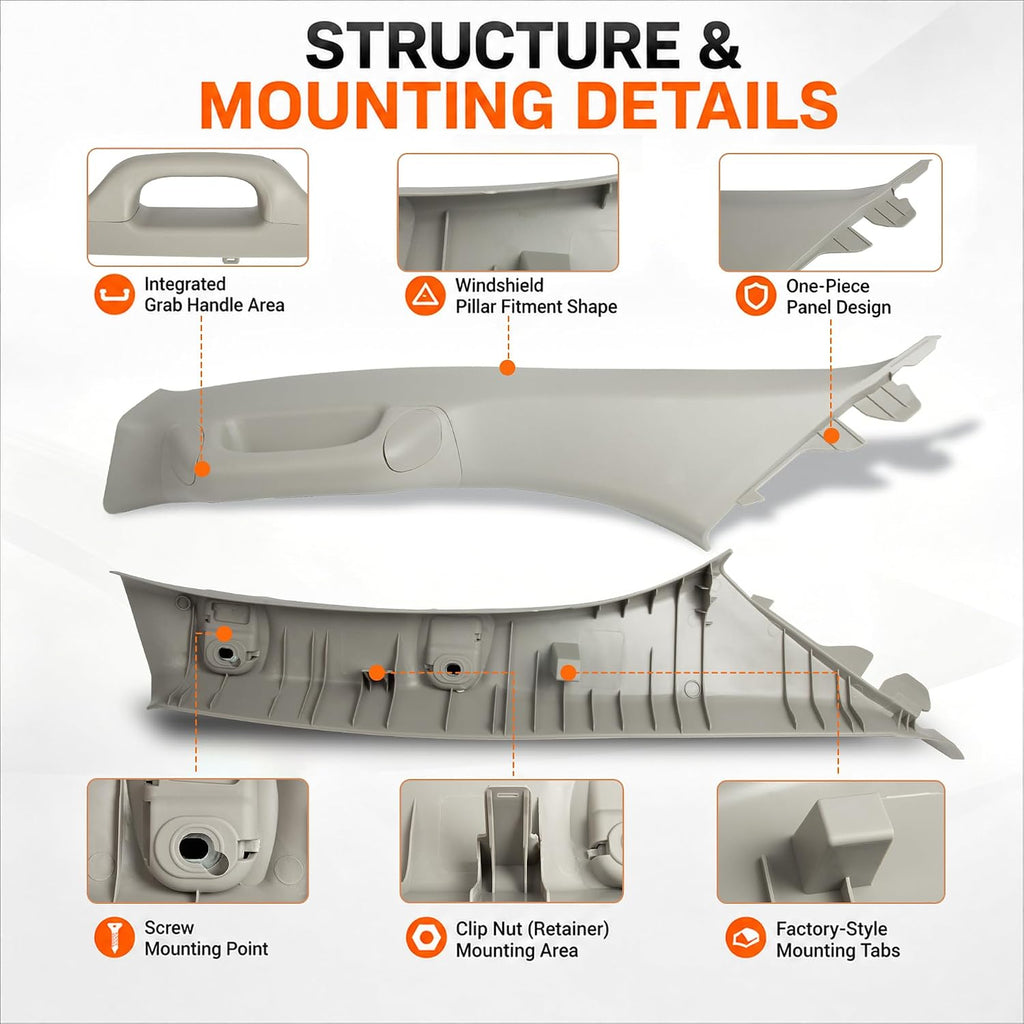 STRUCTURE &
MOUNTING DETAILS

Integrated
Grab Handle Area

Windshield
Pillar Fitment Shape

One-Piece
Panel Design

Screw
Mounting Point

Clip Nut (Retainer)
Mounting Area

Factory-Style
Mounting Tabs