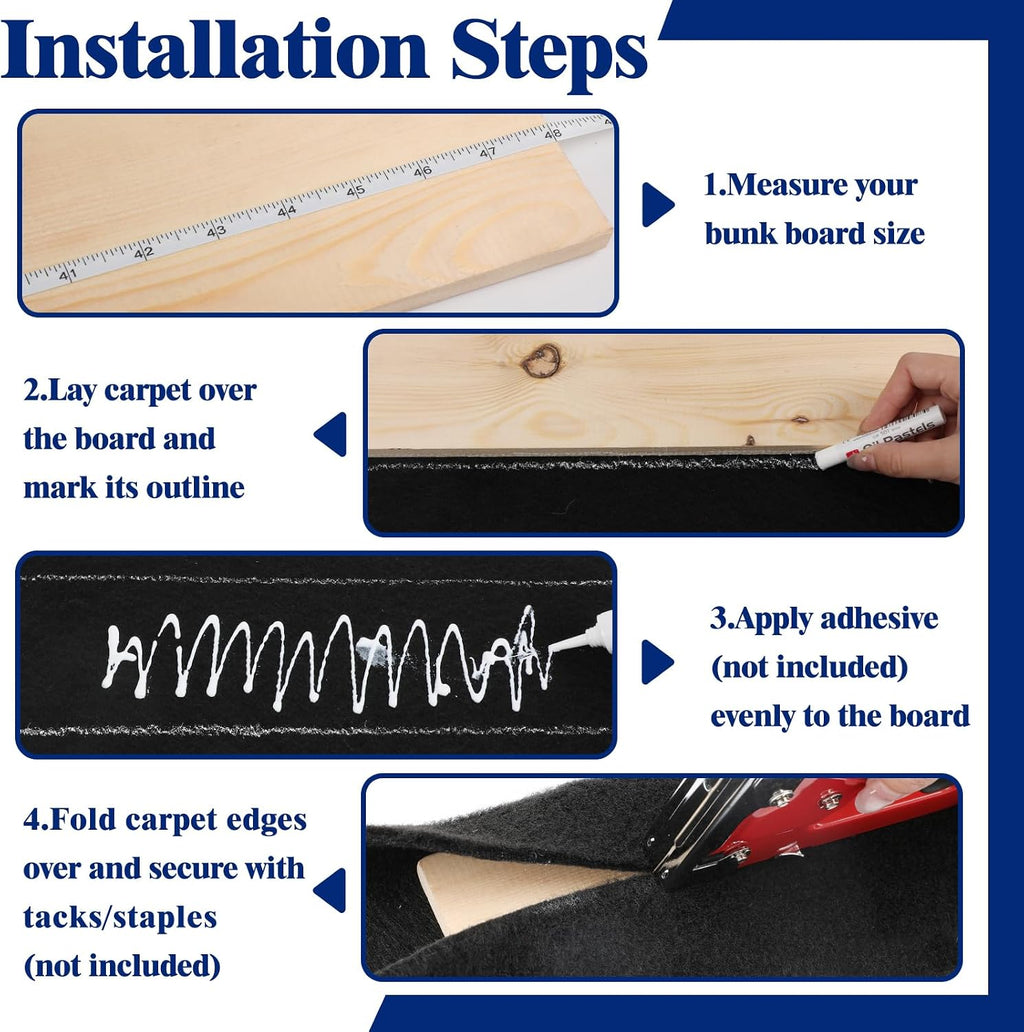 Installation Steps

41 42 43 44 45 46 47 48

1.Measure your bunk board size

2.Lay carpet over the board and mark its outline

Oil Pastels

3.Apply adhesive (not included) evenly to the board

4.Fold carpet edges over and secure with tacks/staples (not included)