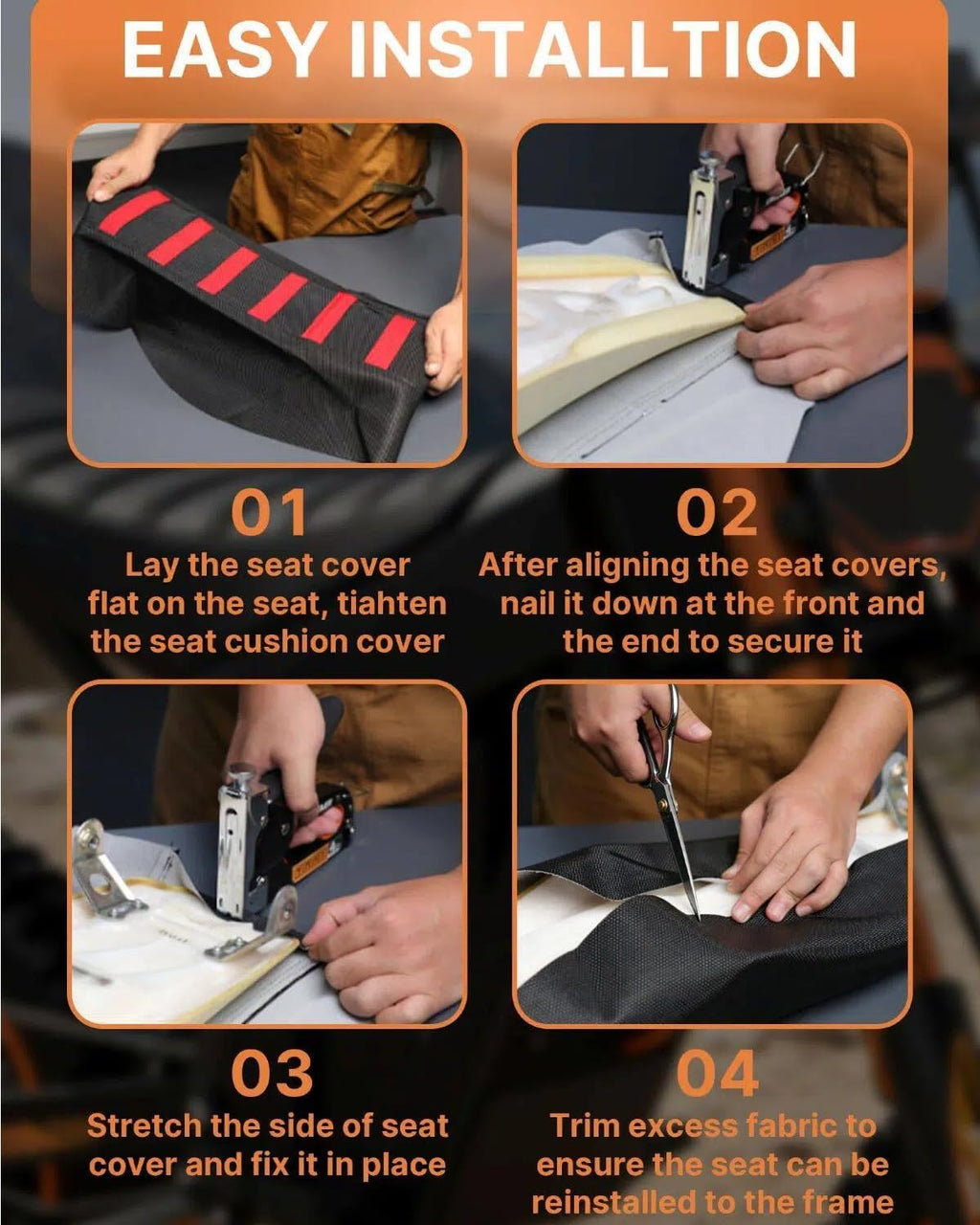 EASY INSTALLTION

01
Lay the seat cover flat on the seat, tiahten the seat cushion cover

02
After aligning the seat covers, nail it down at the front and the end to secure it

03
Stretch the side of seat cover and fix it in place

04
Trim excess fabric to ensure the seat can be reinstalled to the frame