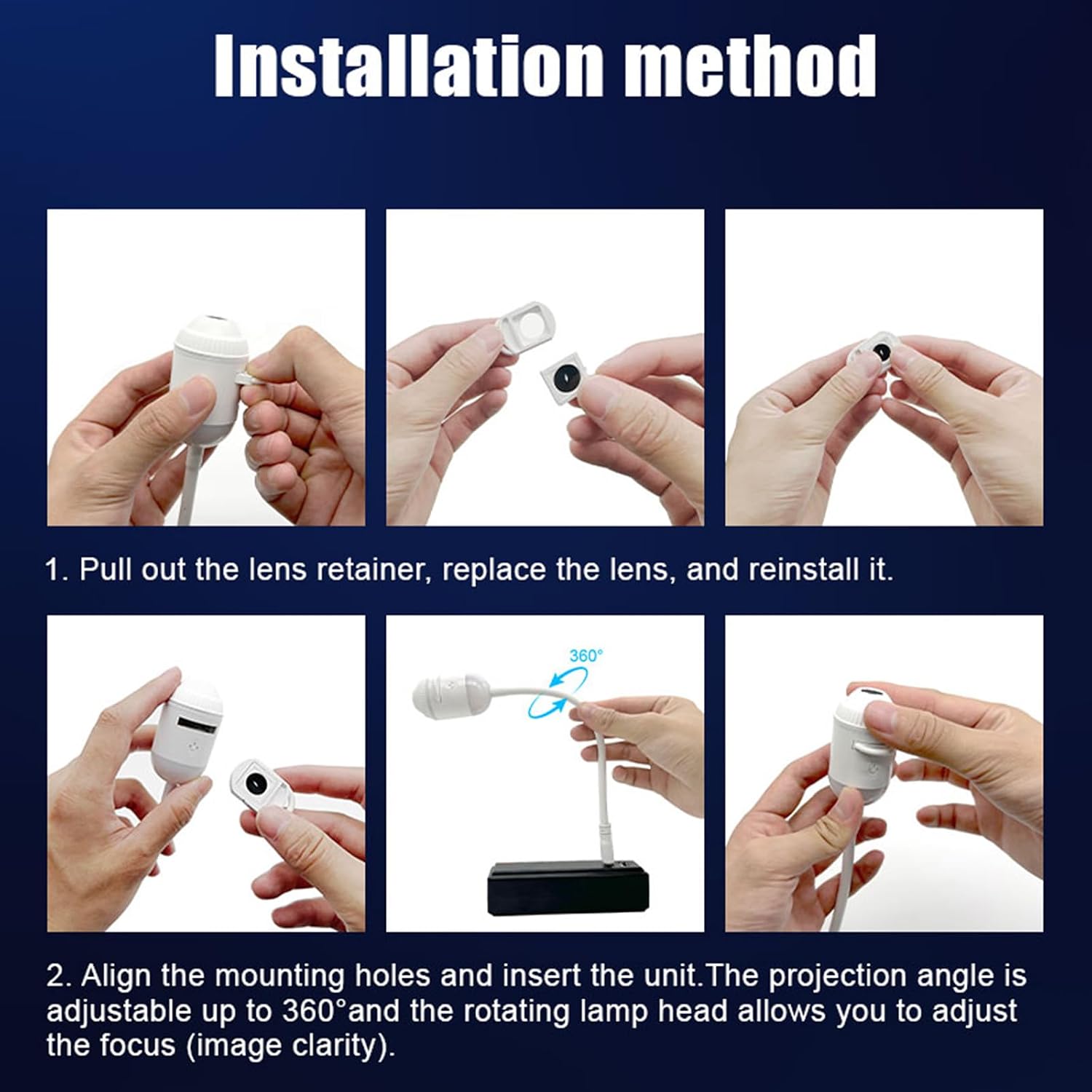 Installation method

1. Pull out the lens retainer, replace the lens, and reinstall it.

360°

2. Align the mounting holes and insert the unit.The projection angle is adjustable up to 360°and the rotating lamp head allows you to adjust the focus (image clarity).