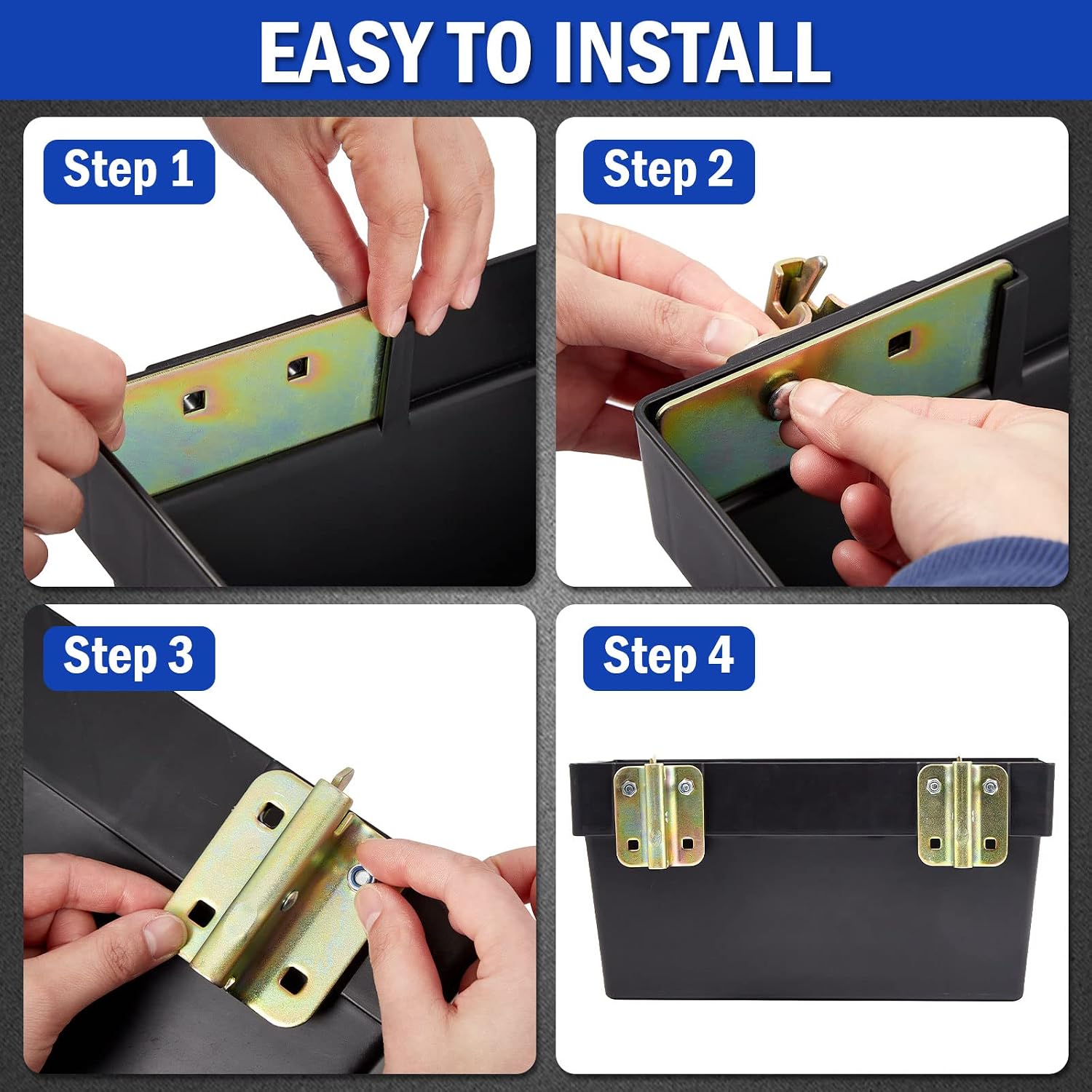 EASY TO INSTALL

Step 1

Step 2

Step 3

Step 4