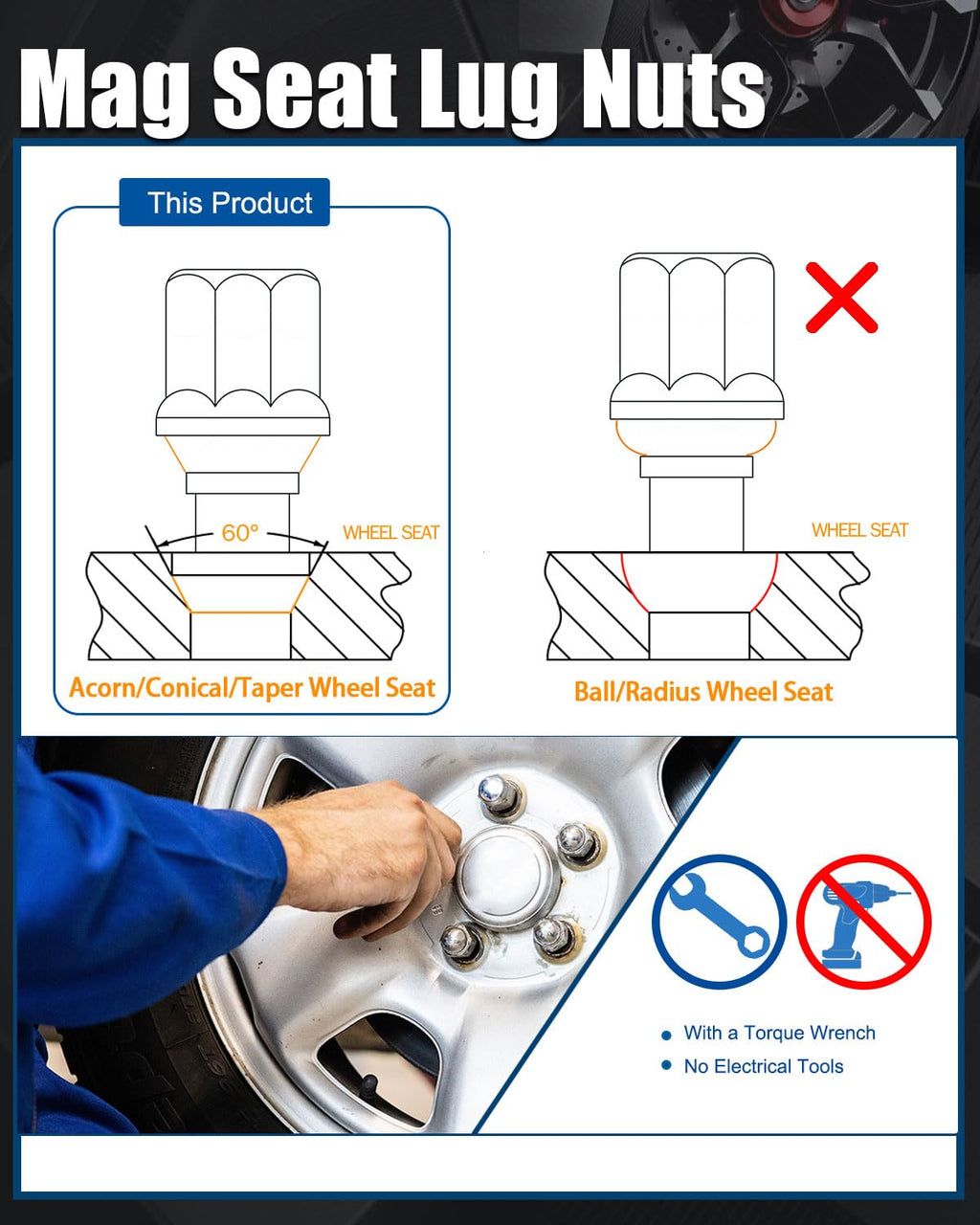 Mag Seat Lug Nuts

This Product

60°

WHEEL SEAT

Acorn/Conical/Taper Wheel Seat

WHEEL SEAT

Ball/Radius Wheel Seat

• With a Torque Wrench
• No Electrical Tools