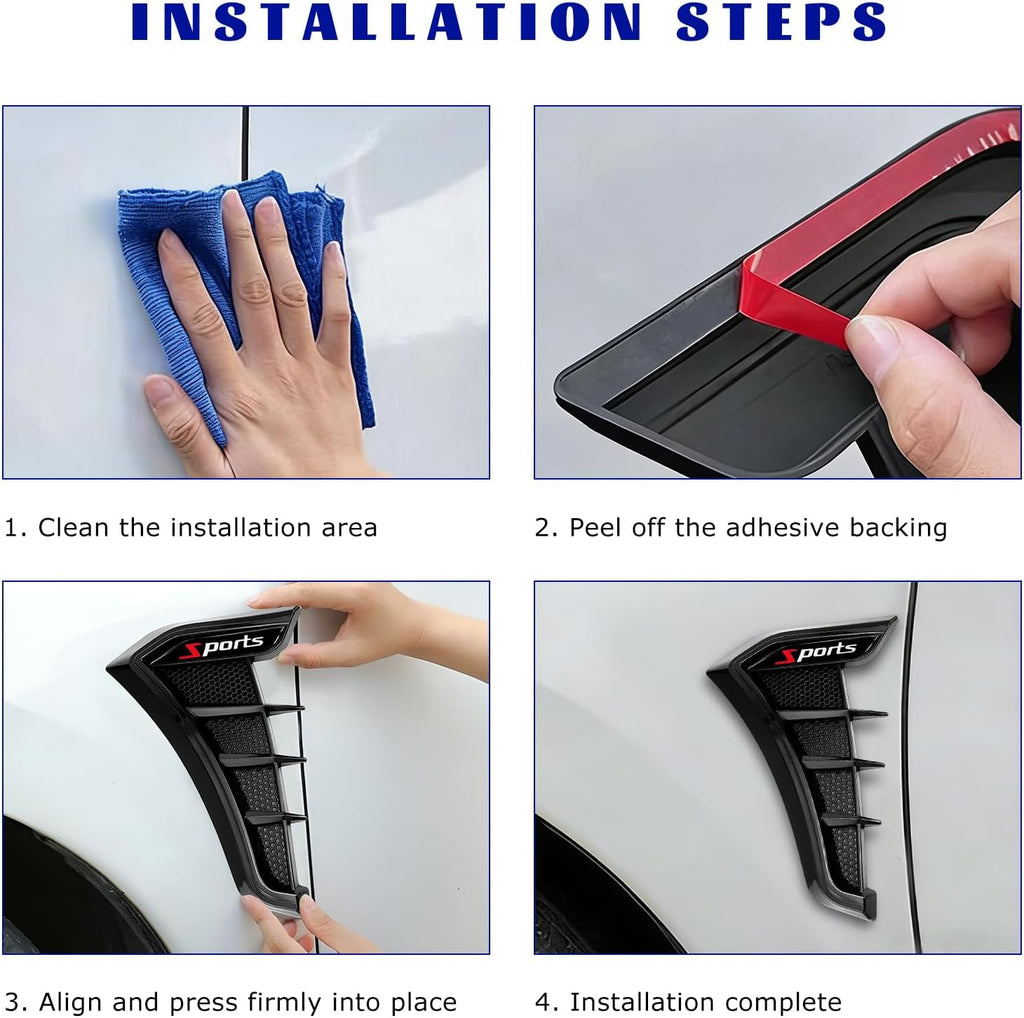 INSTALLATION STEPS

1. Clean the installation area

2. Peel off the adhesive backing

Sports

3. Align and press firmly into place

Sports

4. Installation complete