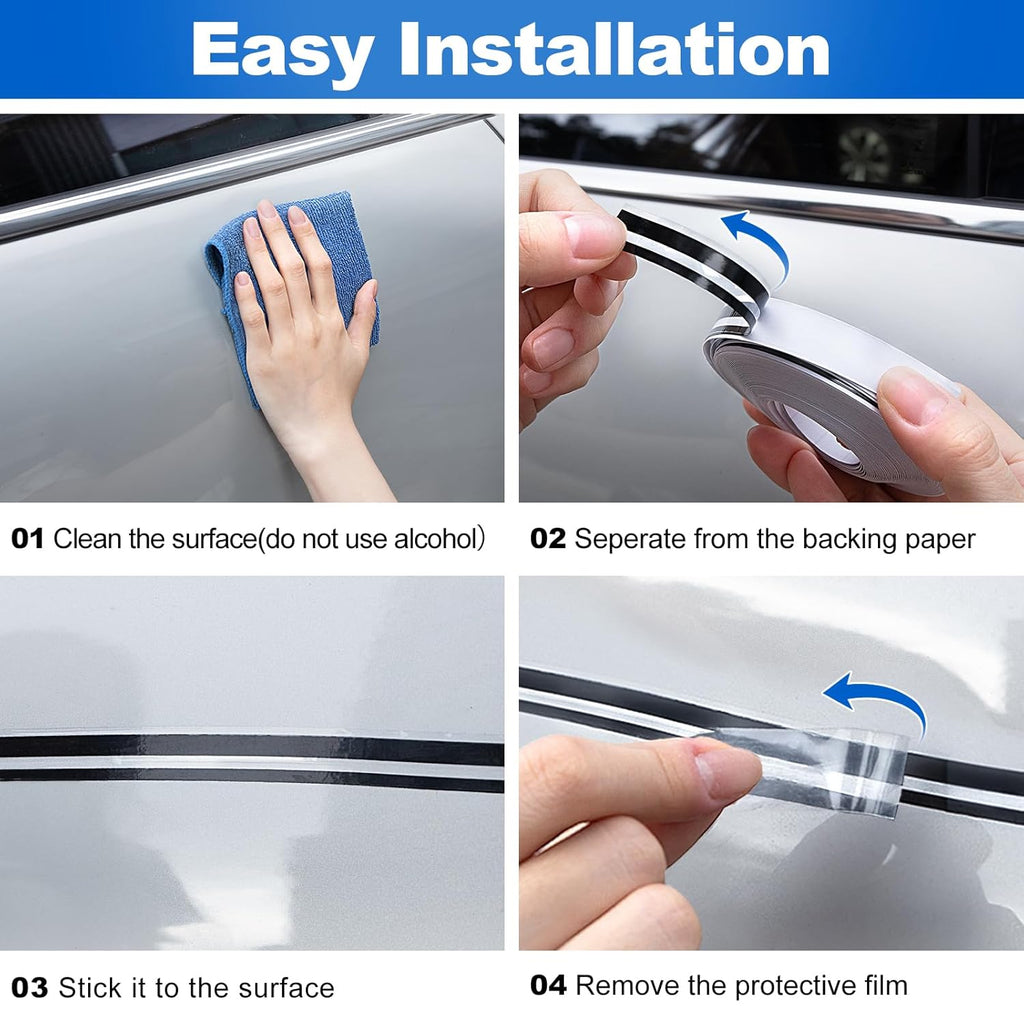 Easy Installation

01 Clean the surface(do not use alcohol)

02 Seperate from the backing paper

03 Stick it to the surface

04 Remove the protective film