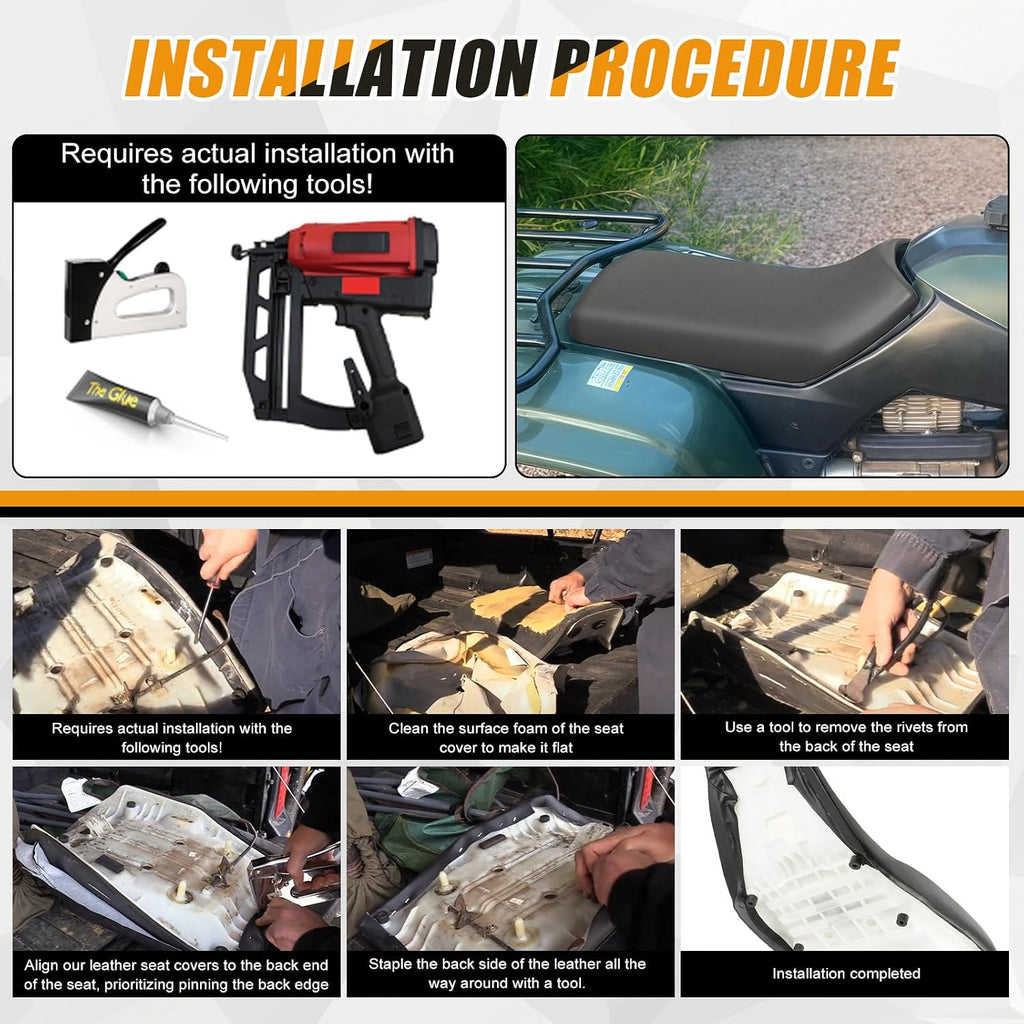 INSTALLATION PROCEDURE

Requires actual installation with the following tools!

The Glue

Requires actual installation with the following tools!

Clean the surface foam of the seat cover to make it flat

Use a tool to remove the rivets from the back of the seat

Align our leather seat covers to the back end of the seat, prioritizing pinning the back edge

Staple the back side of the leather all the way around with a tool.

Installation completed