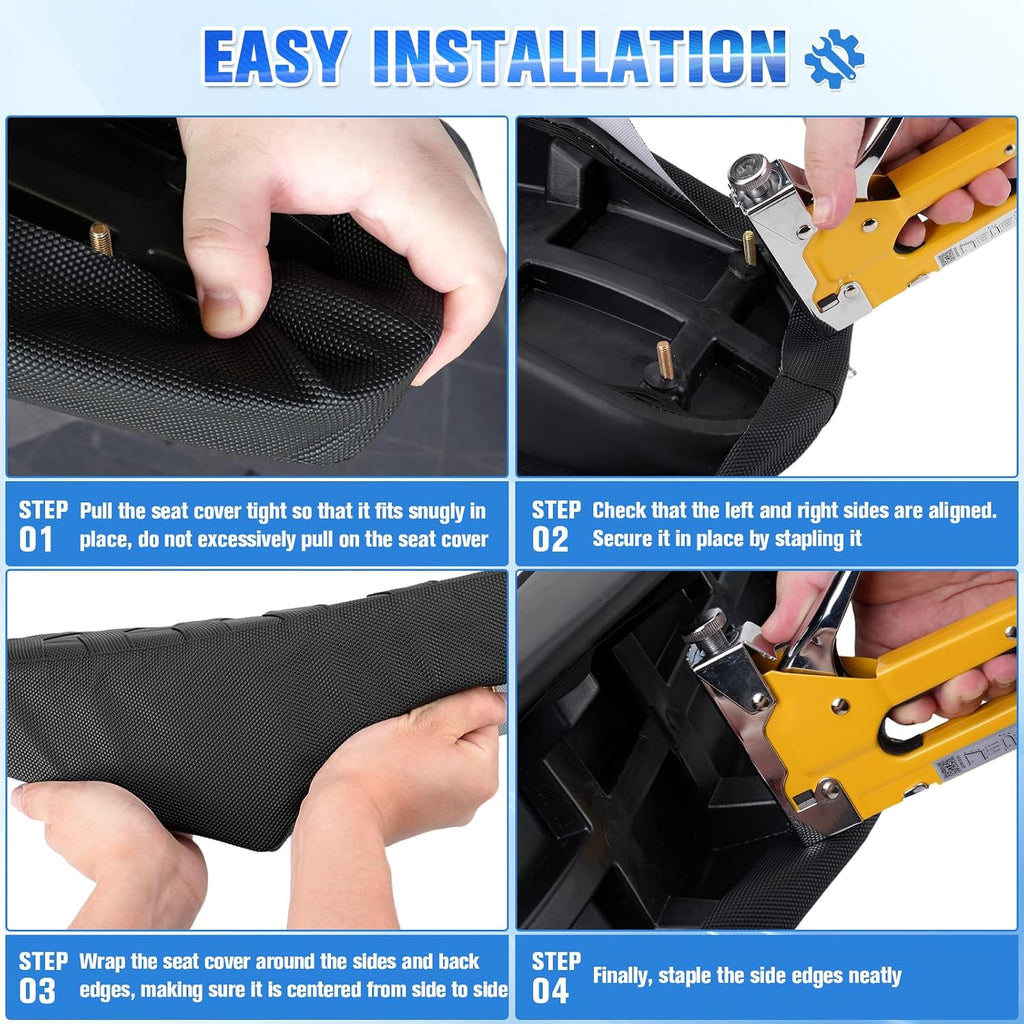 EASY INSTALLATION

STEP 01 Pull the seat cover tight so that it fits snugly in place, do not excessively pull on the seat cover

STEP 02 Check that the left and right sides are aligned. Secure it in place by stapling it

STEP 03 Wrap the seat cover around the sides and back edges, making sure it is centered from side to side

STEP 04 Finally, staple the side edges neatly