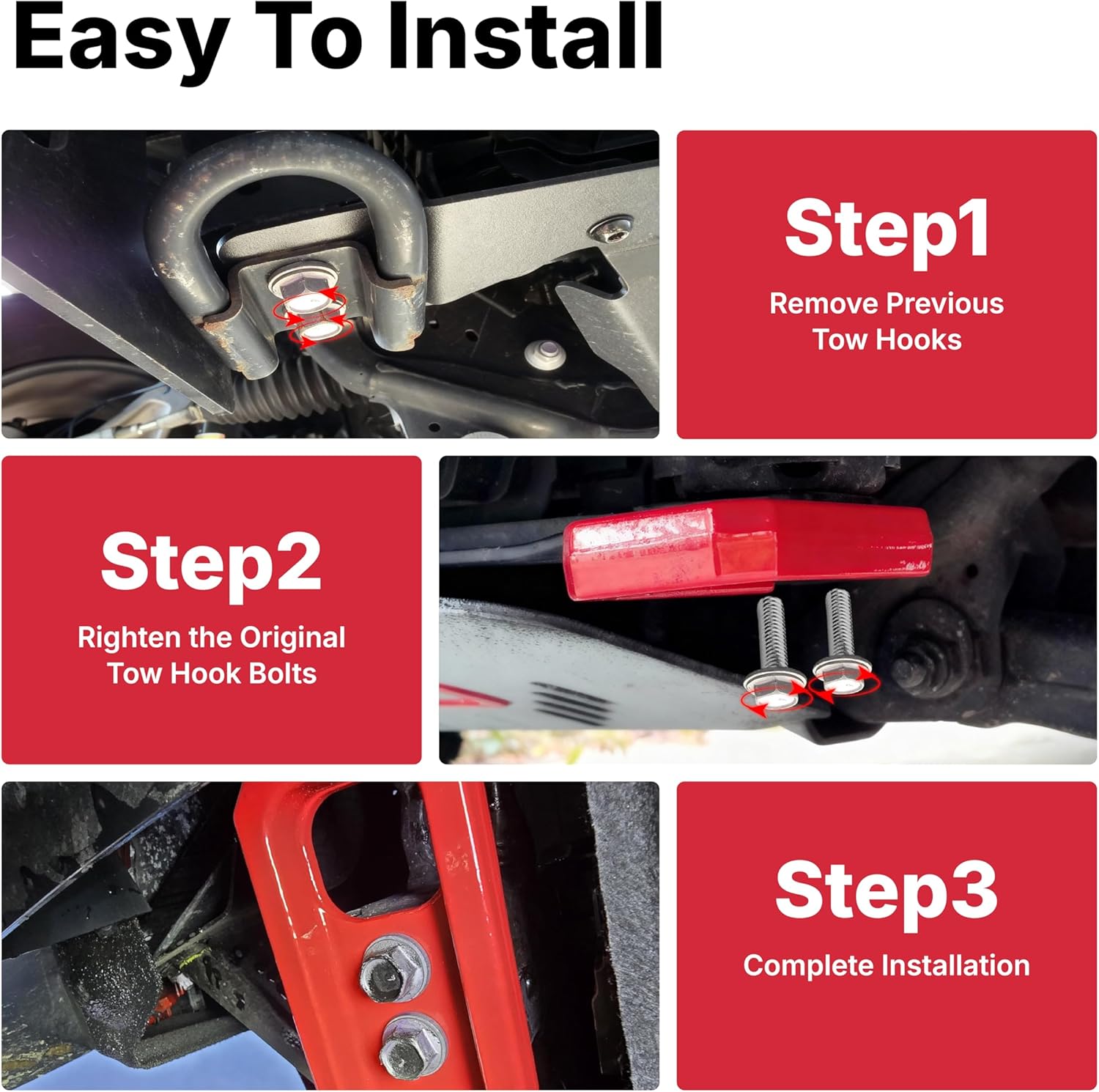 Easy To Install

Step1

Remove Previous Tow Hooks

Step2

Righten the Original Tow Hook Bolts

Step3

Complete Installation