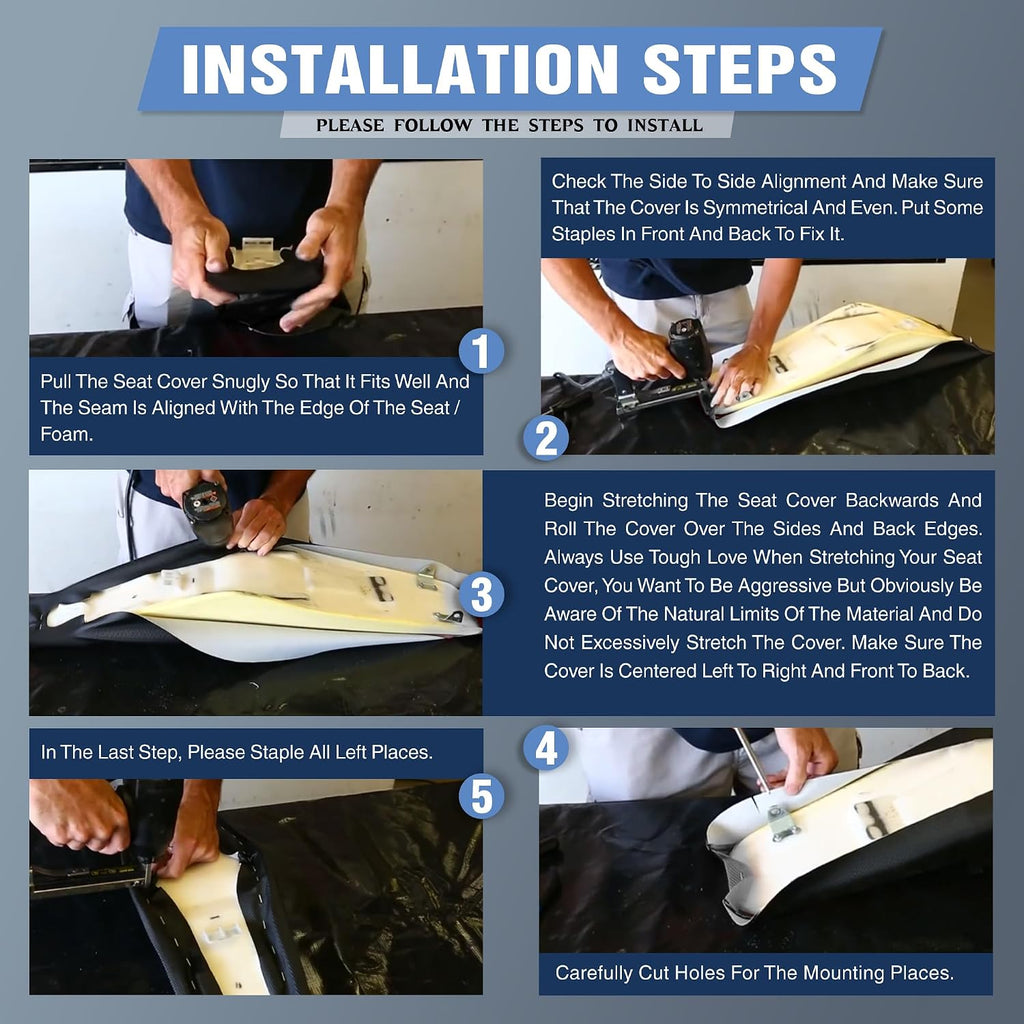 INSTALLATION STEPS

PLEASE FOLLOW THE STEPS TO INSTALL

1

Pull The Seat Cover Snugly So That It Fits Well And The Seam Is Aligned With The Edge Of The Seat / Foam.

Check The Side To Side Alignment And Make Sure That The Cover Is Symmetrical And Even. Put Some Staples In Front And Back To Fix It.

2

3

Begin Stretching The Seat Cover Backwards And Roll The Cover Over The Sides And Back Edges. Always Use Tough Love When Stretching Your Seat Cover, You Want To Be Aggressive But Obviously Be Aware Of The Natural Limits Of The Material And Do Not Excessively Stretch The Cover. Make Sure The Cover Is Centered Left To Right And Front To Back.

In The Last Step, Please Staple All Left Places.

5

4

Carefully Cut Holes For The Mounting Places.