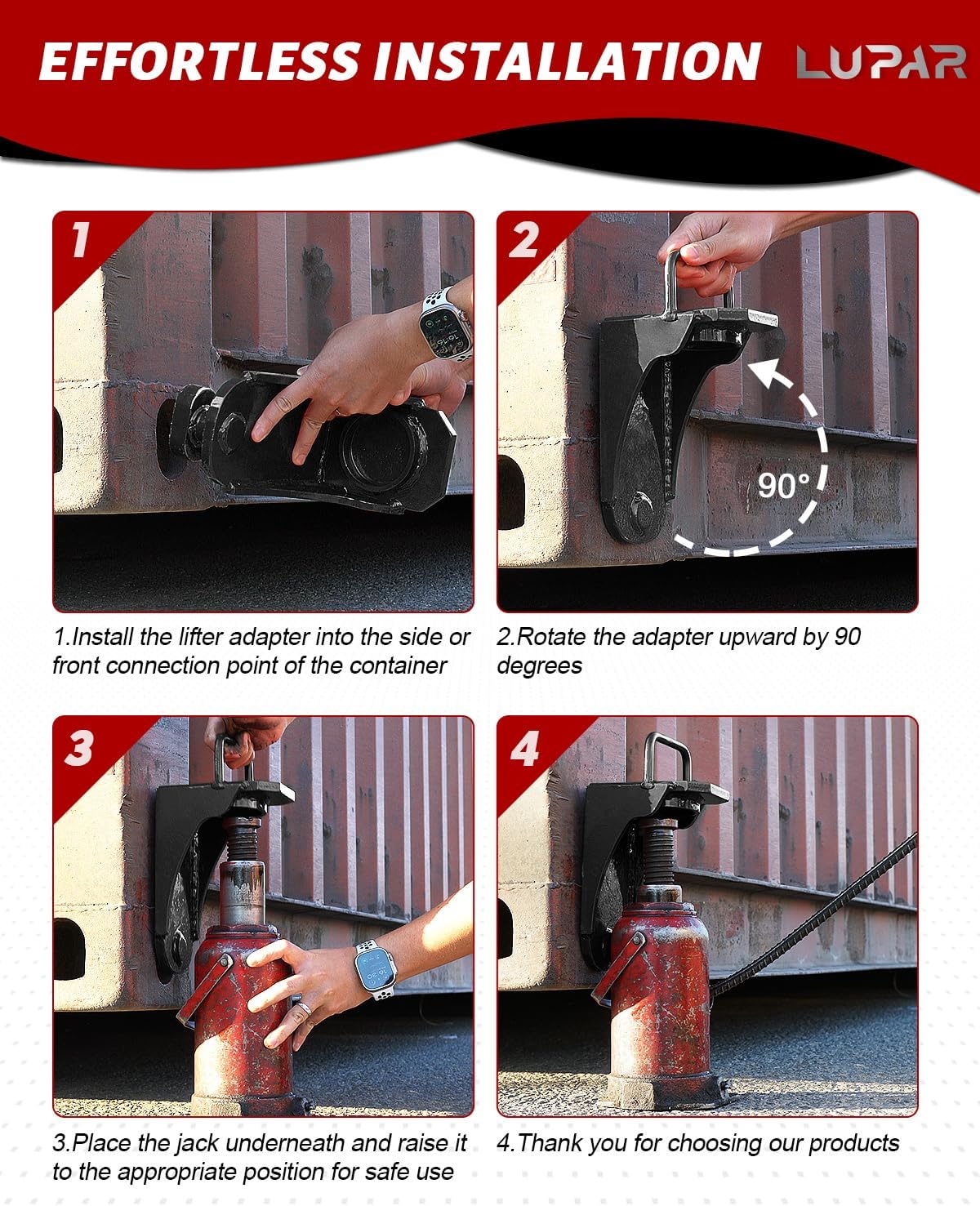 EFFORTLESS INSTALLATION LUPAR

1

1.Install the lifter adapter into the side or front connection point of the container

2

90°

2.Rotate the adapter upward by 90 degrees

3

3.Place the jack underneath and raise it to the appropriate position for safe use

4

4.Thank you for choosing our products