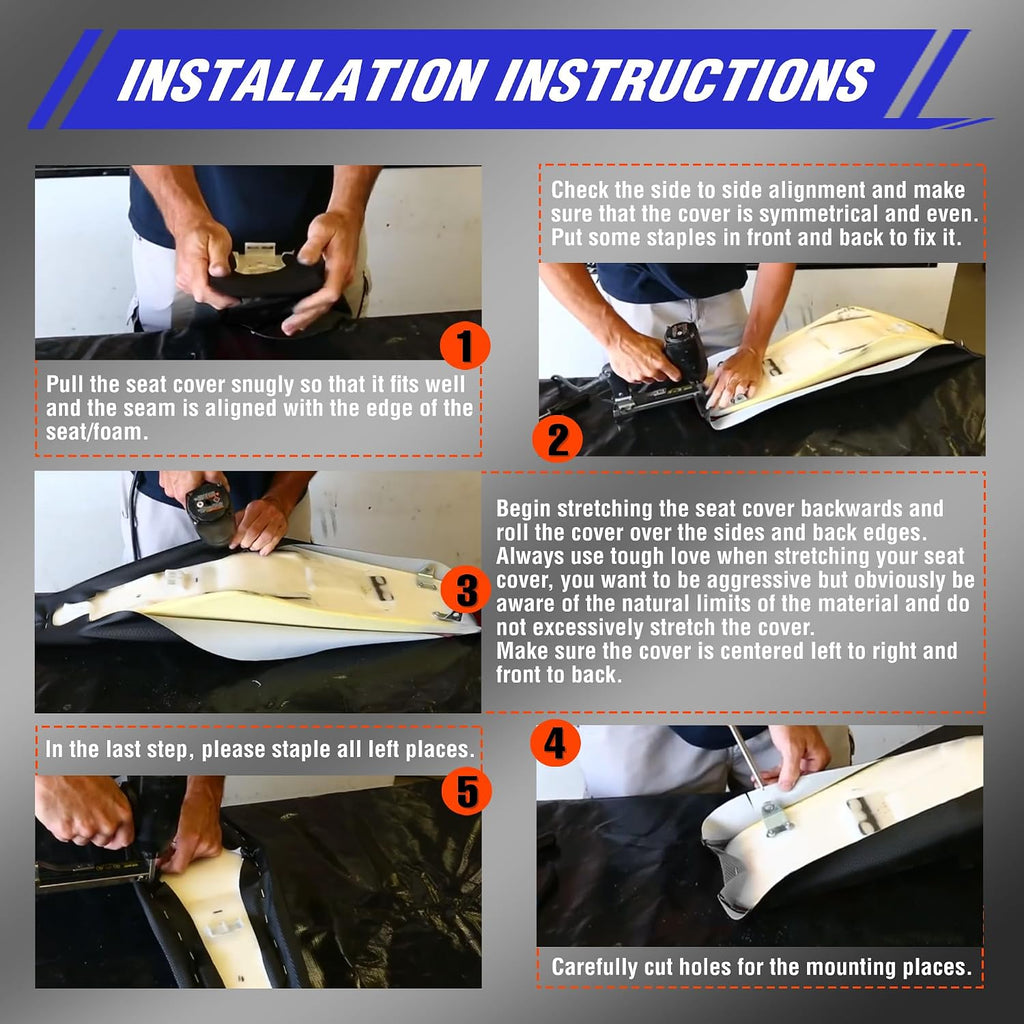 INSTALLATION INSTRUCTIONS

1

Pull the seat cover snugly so that it fits well and the seam is aligned with the edge of the seat/foam.

Check the side to side alignment and make sure that the cover is symmetrical and even. Put some staples in front and back to fix it.

2

3

Begin stretching the seat cover backwards and roll the cover over the sides and back edges. Always use tough love when stretching your seat cover, you want to be aggressive but obviously be aware of the natural limits of the material and do not excessively stretch the cover.
Make sure the cover is centered left to right and front to back.

In the last step, please staple all left places.

5

4

Carefully cut holes for the mounting places.