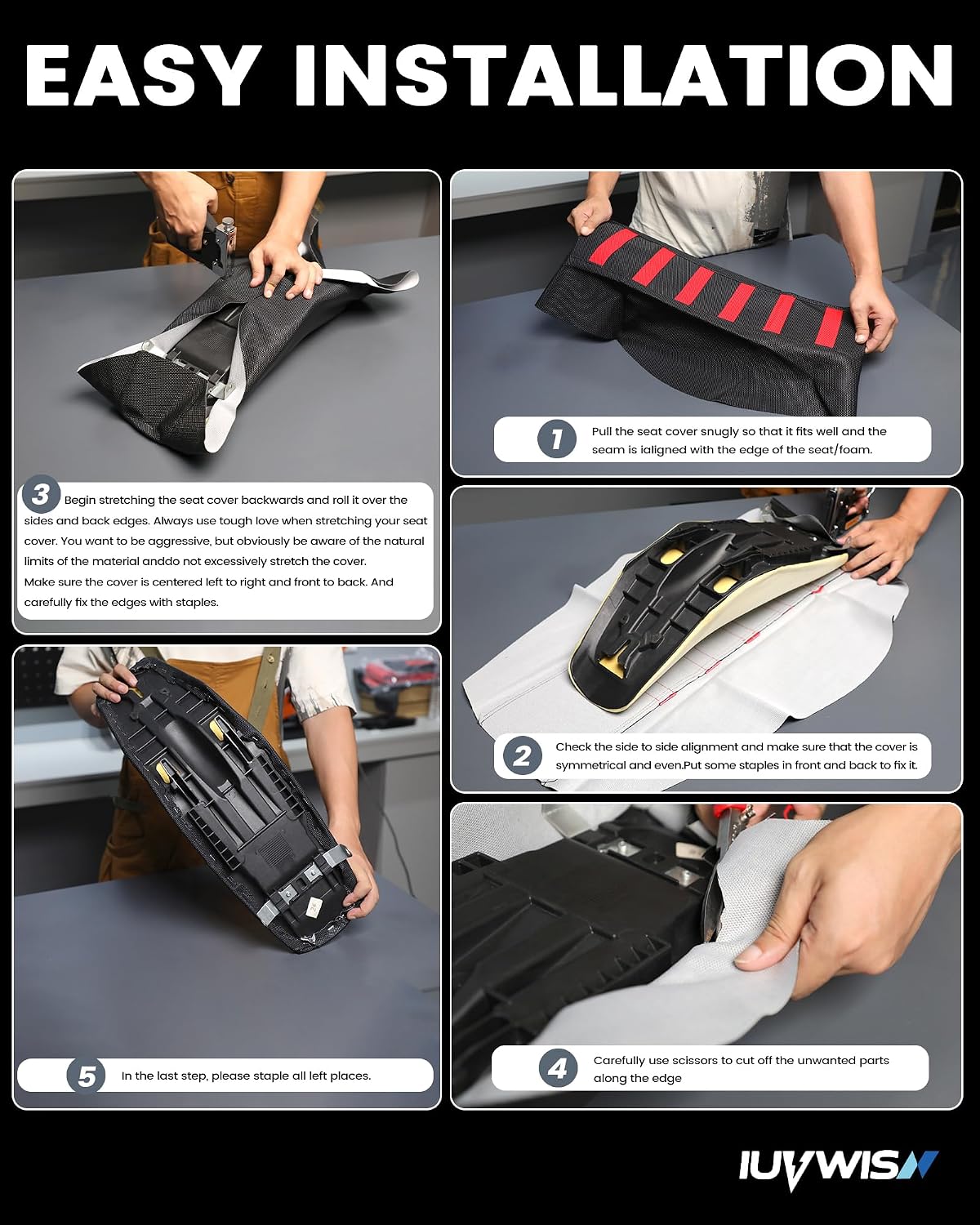 EASY INSTALLATION

3 Begin stretching the seat cover backwards and roll it over the sides and back edges. Always use tough love when stretching your seat cover. You want to be aggressive, but obviously be aware of the natural limits of the material anddo not excessively stretch the cover. Make sure the cover is centered left to right and front to back. And carefully fix the edges with staples.

5 In the last step, please staple all left places.

1 Pull the seat cover snugly so that it fits well and the seam is ialigned with the edge of the seat/foam.

2 Check the side to side alignment and make sure that the cover is symmetrical and even.Put some staples in front and back to fix it.

4 Carefully use scissors to cut off the unwanted parts along the edge

IUVWISN