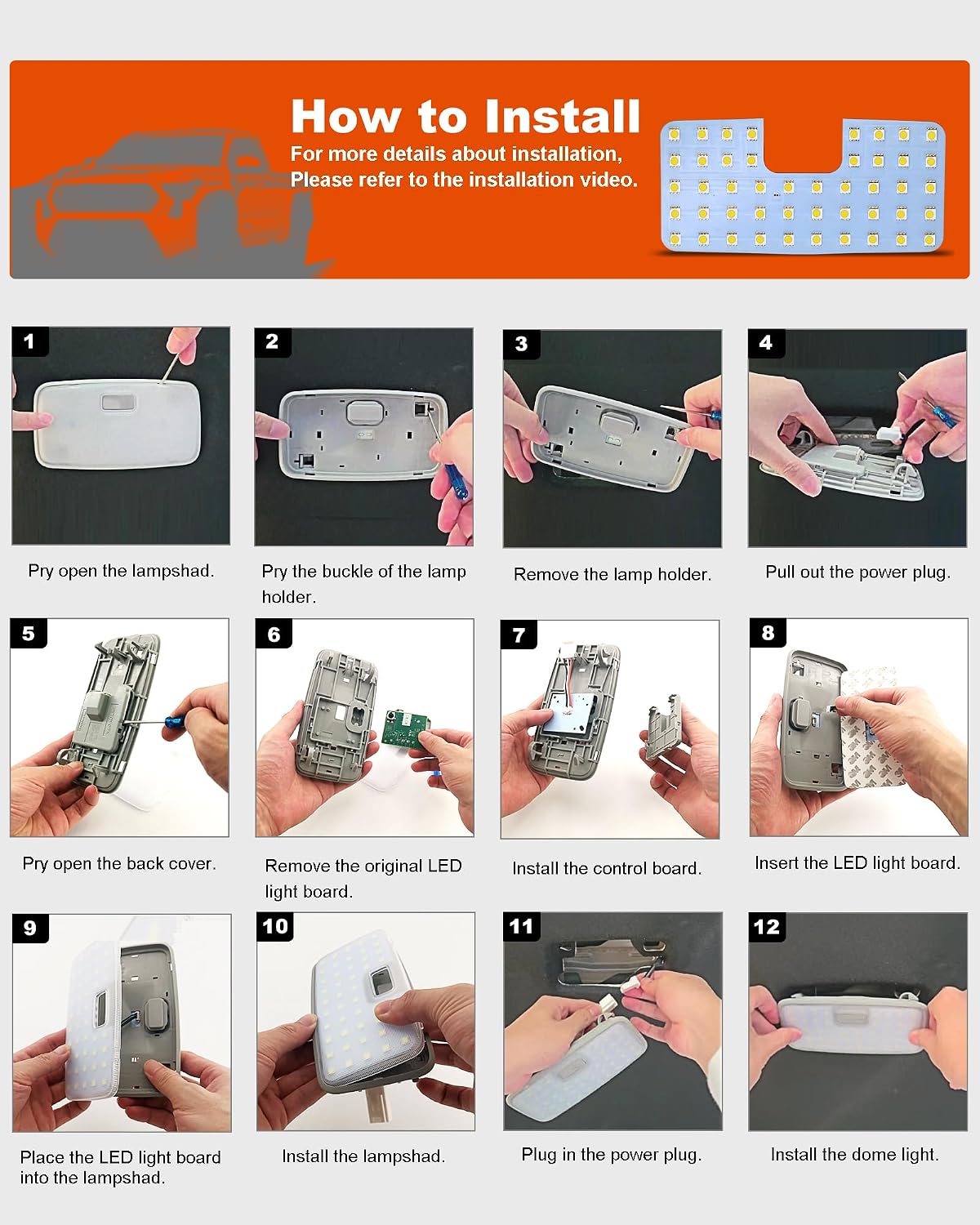 How to Install
For more details about installation, Please refer to the installation video.

1
Pry open the lampshad.

2
Pry the buckle of the lamp holder.

3
Remove the lamp holder.

4
Pull out the power plug.

5
Pry open the back cover.

6
Remove the original LED light board.

7
Install the control board.

8
Insert the LED light board.

9
Place the LED light board into the lampshad.

10
Install the lampshad.

11
Plug in the power plug.

12
Install the dome light.