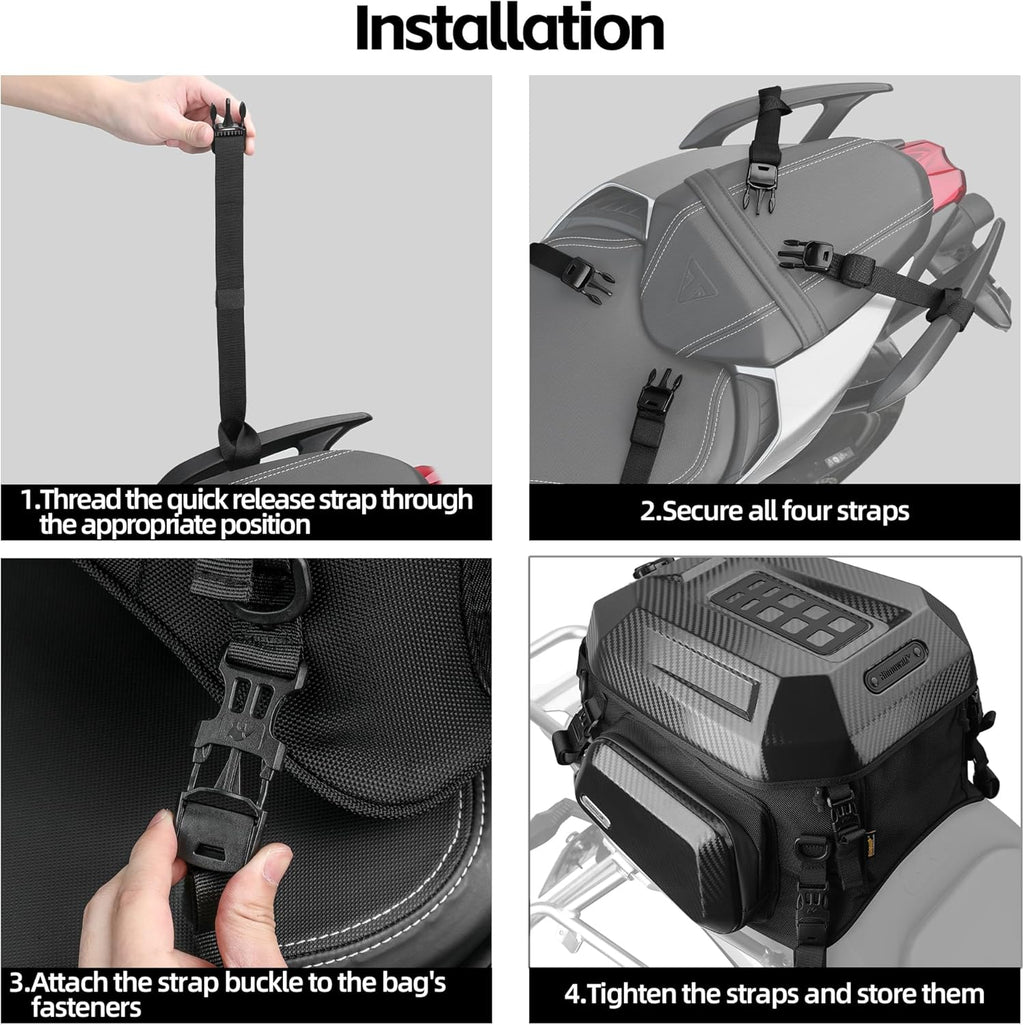 Installation

1.Thread the quick release strap through the appropriate position

2.Secure all four straps

3.Attach the strap buckle to the bag's fasteners

4.Tighten the straps and store them