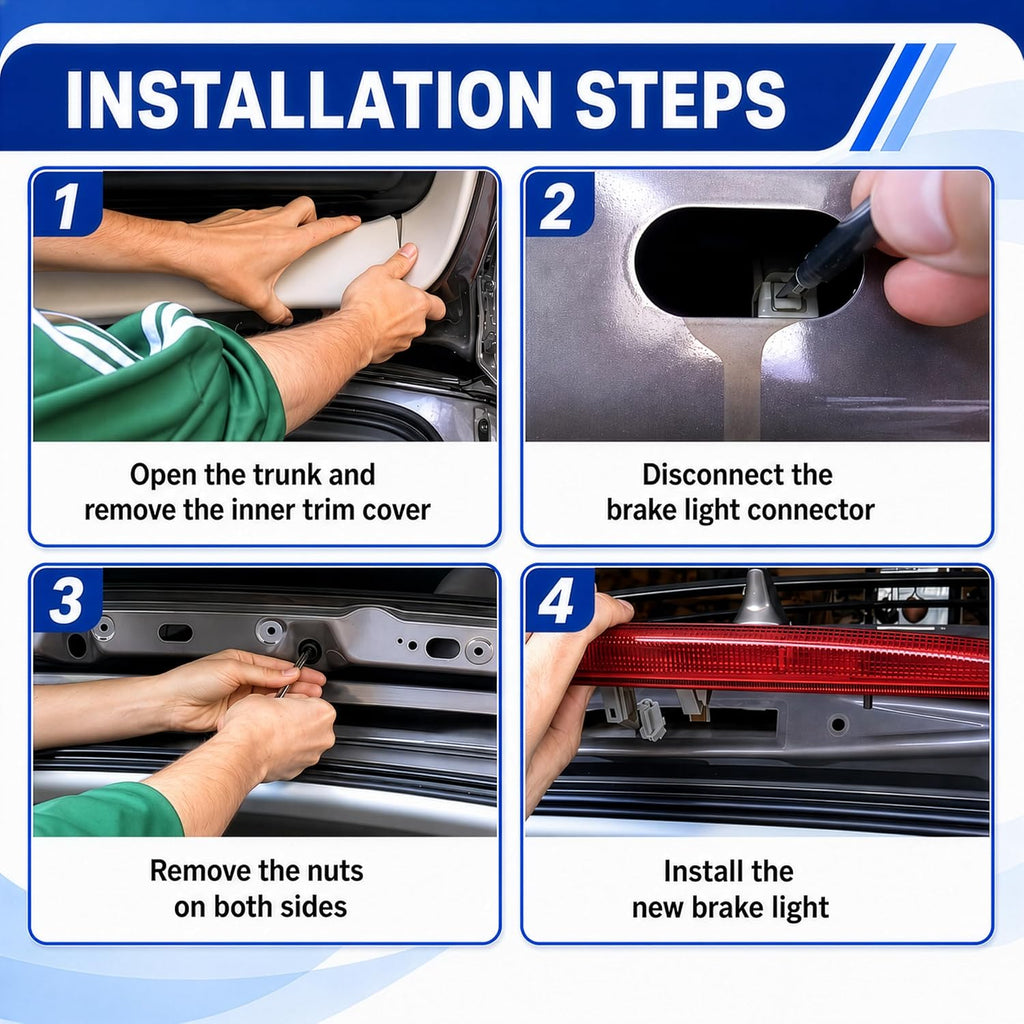 INSTALLATION STEPS

1

Open the trunk and remove the inner trim cover

2

Disconnect the brake light connector

3

Remove the nuts on both sides

4

Install the new brake light