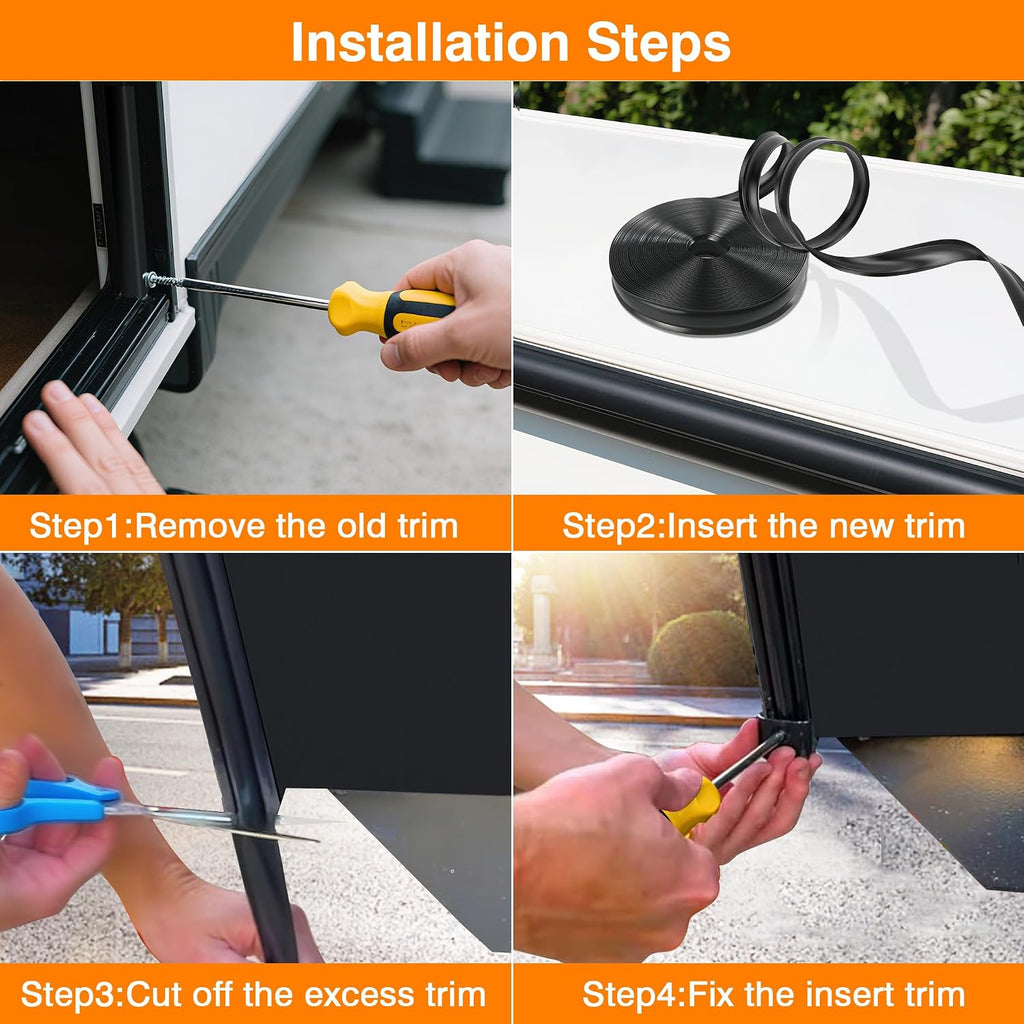 Installation Steps

Step1:Remove the old trim

Step2:Insert the new trim

Step3:Cut off the excess trim

Step4:Fix the insert trim