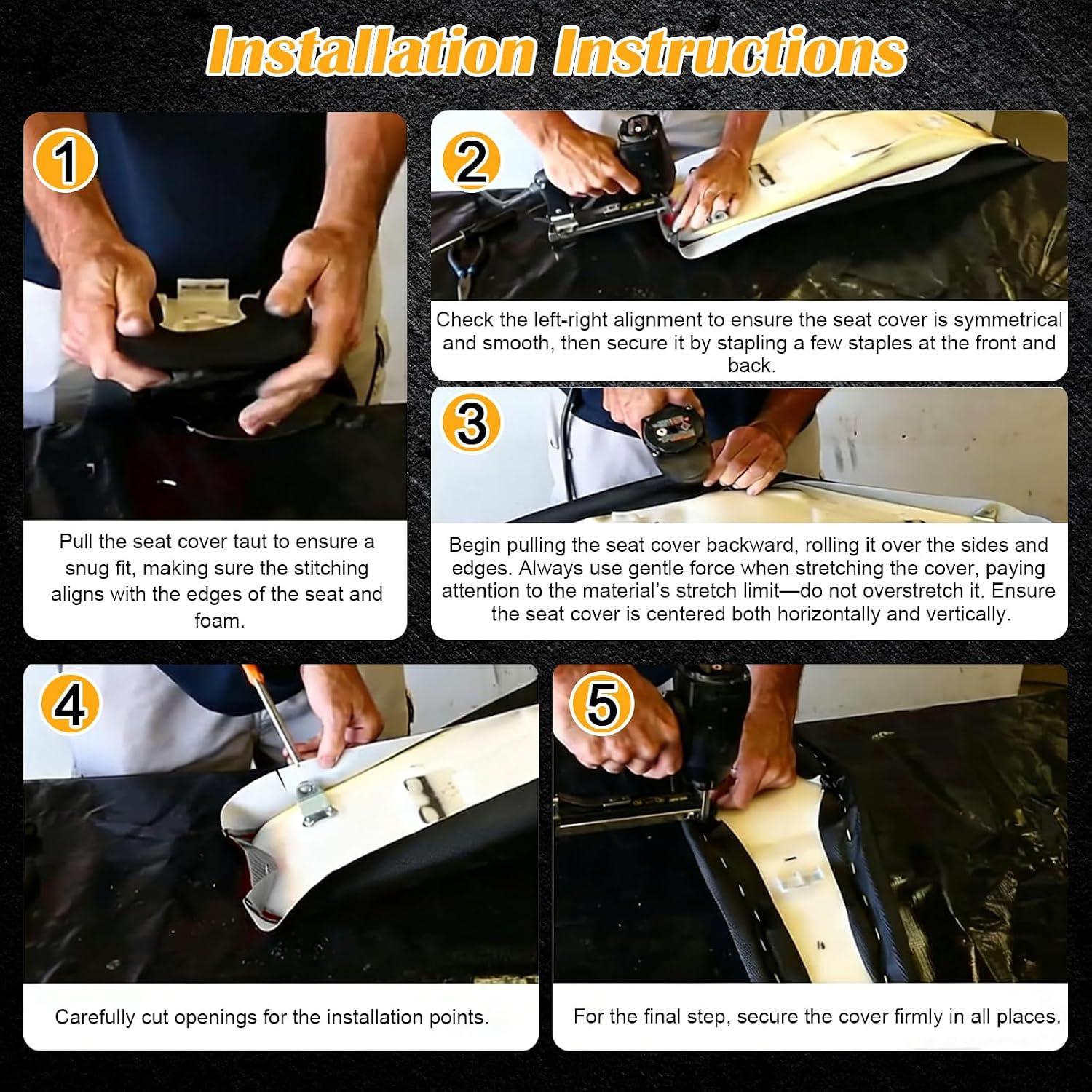 Installation Instructions

1

Pull the seat cover taut to ensure a snug fit, making sure the stitching aligns with the edges of the seat and foam.

2

Check the left-right alignment to ensure the seat cover is symmetrical and smooth, then secure it by stapling a few staples at the front and back.

3

Begin pulling the seat cover backward, rolling it over the sides and edges. Always use gentle force when stretching the cover, paying attention to the material's stretch limit—do not overstretch it. Ensure the seat cover is centered both horizontally and vertically.

4

Carefully cut openings for the installation points.

5

For the final step, secure the cover firmly in all places.