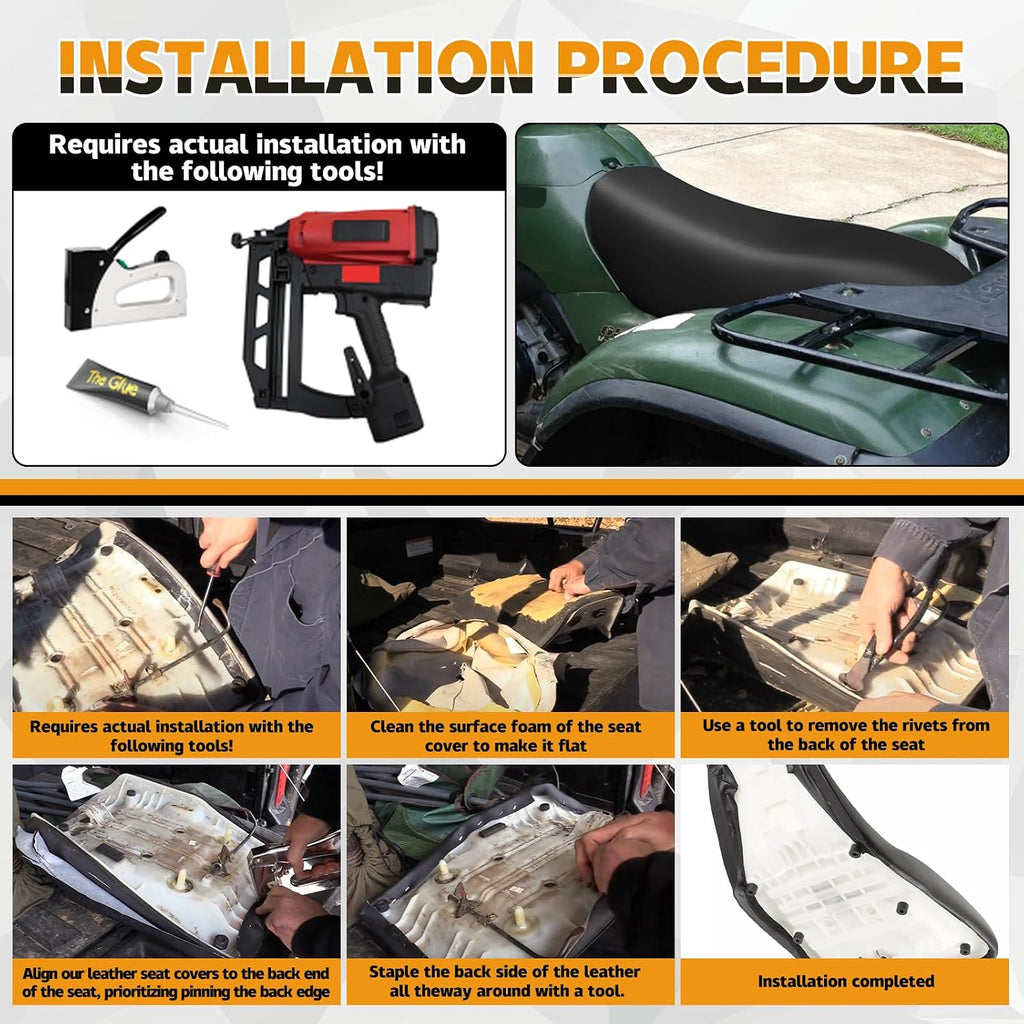 INSTALLATION PROCEDURE

Requires actual installation with the following tools!

The Glue

Requires actual installation with the following tools!

Clean the surface foam of the seat cover to make it flat

Use a tool to remove the rivets from the back of the seat

Align our leather seat covers to the back end of the seat, prioritizing pinning the back edge

Staple the back side of the leather all theway around with a tool.

Installation completed