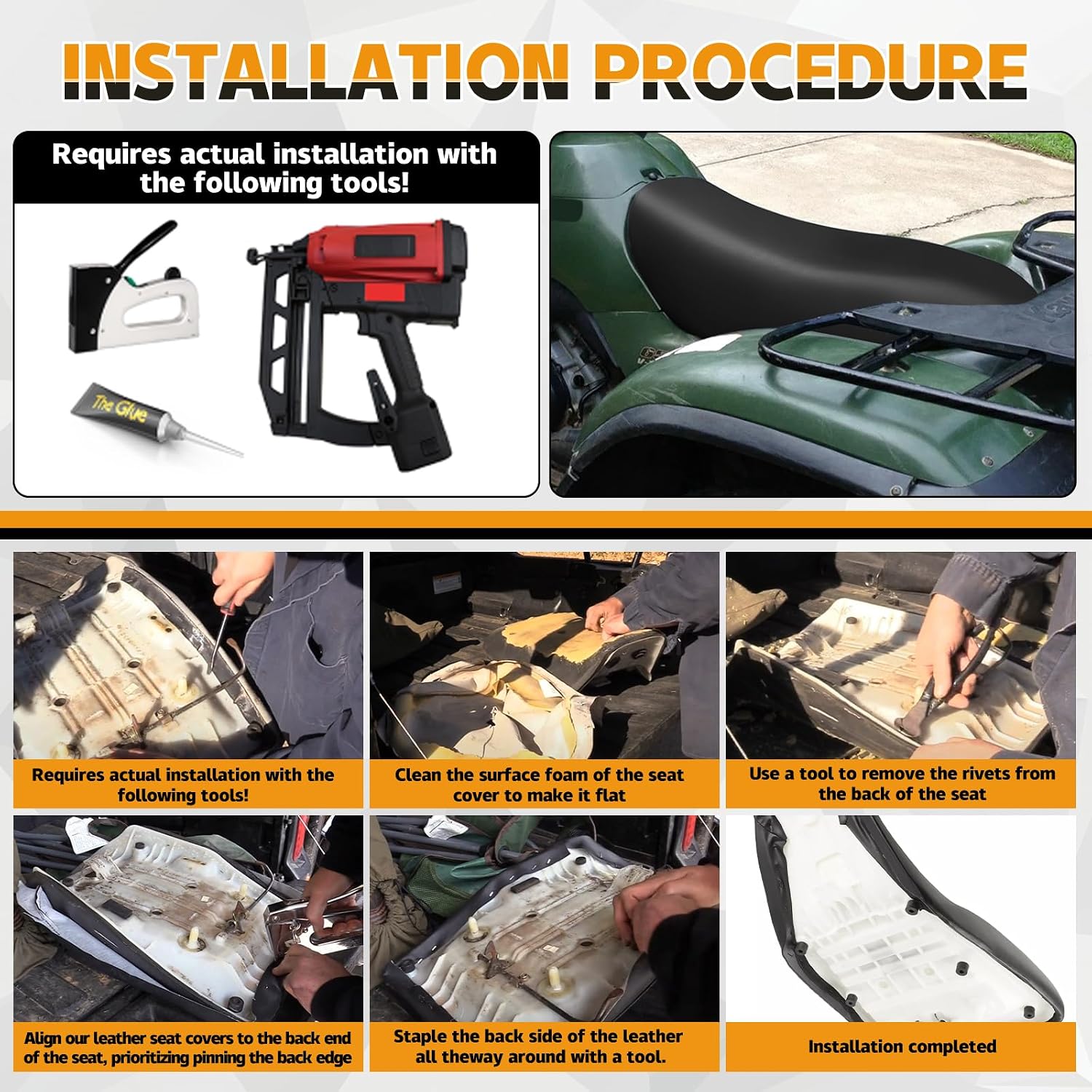 INSTALLATION PROCEDURE

Requires actual installation with the following tools!

The Glue

Requires actual installation with the following tools!

Clean the surface foam of the seat cover to make it flat

Use a tool to remove the rivets from the back of the seat

Align our leather seat covers to the back end of the seat, prioritizing pinning the back edge

Staple the back side of the leather all theway around with a tool.

Installation completed