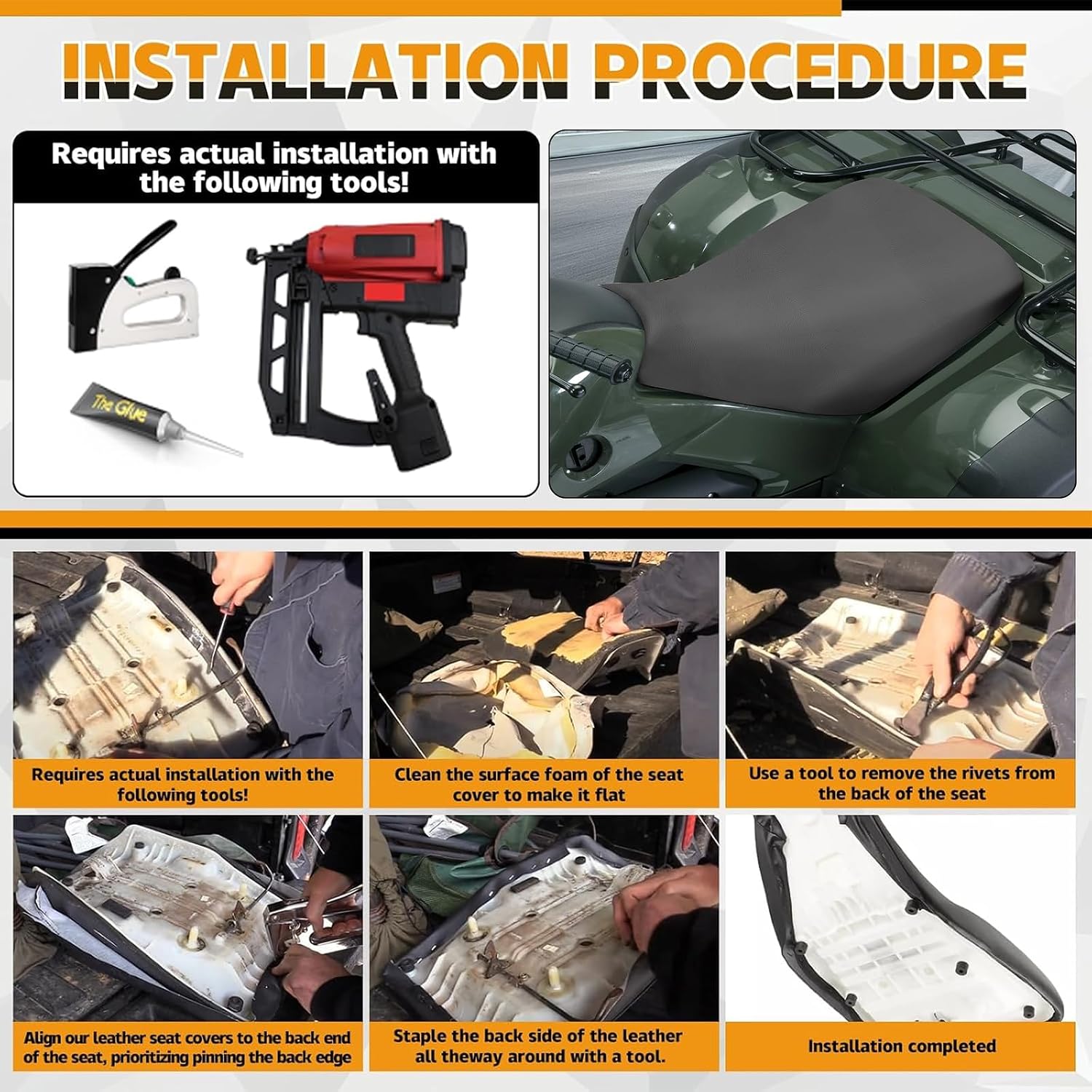 INSTALLATION PROCEDURE

Requires actual installation with the following tools!

The Glue

Requires actual installation with the following tools!

Clean the surface foam of the seat cover to make it flat

Use a tool to remove the rivets from the back of the seat

Align our leather seat covers to the back end of the seat, prioritizing pinning the back edge

Staple the back side of the leather all theway around with a tool.

Installation completed