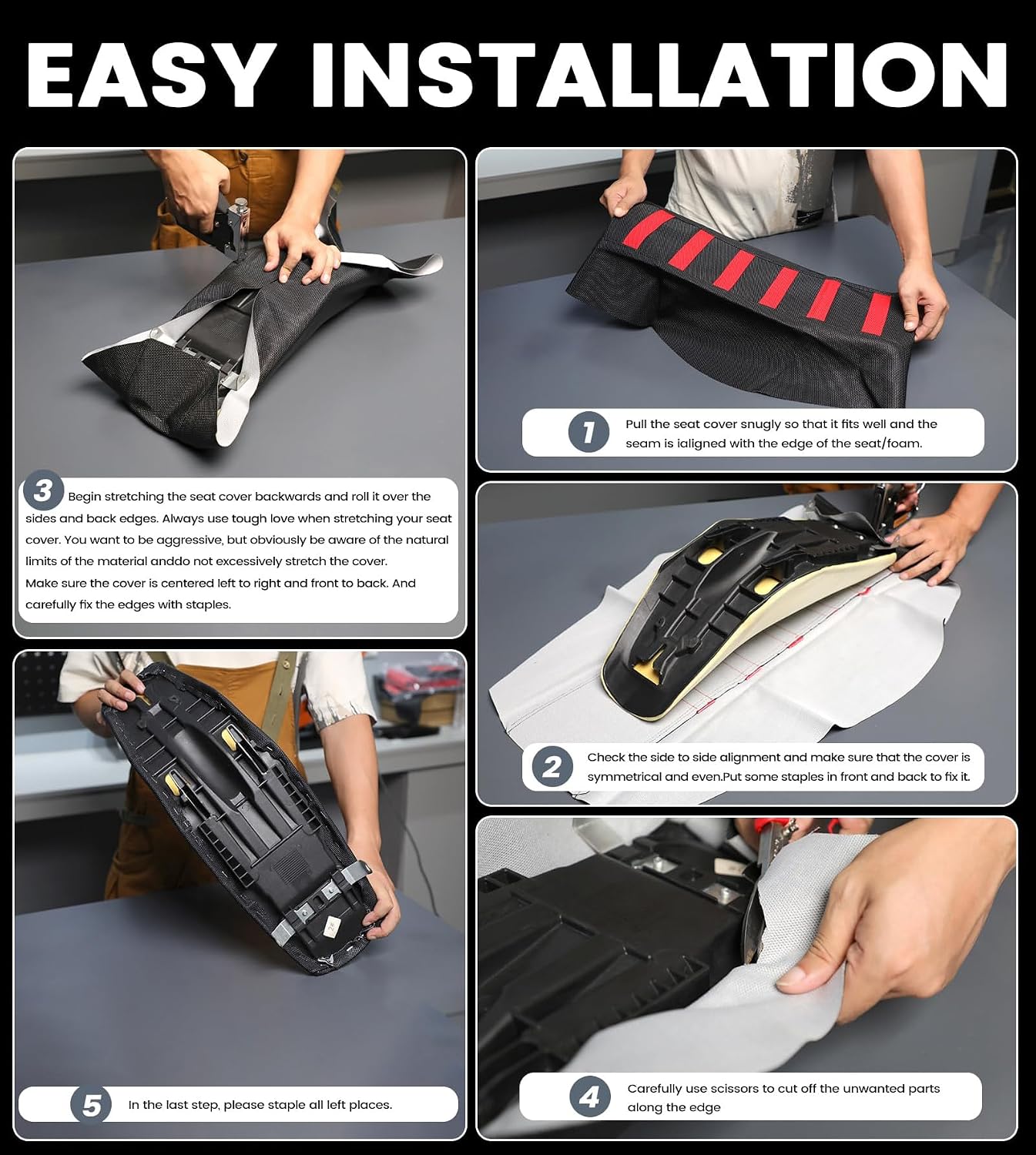 EASY INSTALLATION

3 Begin stretching the seat cover backwards and roll it over the sides and back edges. Always use tough love when stretching your seat cover. You want to be aggressive, but obviously be aware of the natural limits of the material anddo not excessively stretch the cover.
Make sure the cover is centered left to right and front to back. And carefully fix the edges with staples.

5 In the last step, please staple all left places.

1 Pull the seat cover snugly so that it fits well and the seam is ialigned with the edge of the seat/foam.

2 Check the side to side alignment and make sure that the cover is symmetrical and even.Put some staples in front and back to fix it.

4 Carefully use scissors to cut off the unwanted parts along the edge