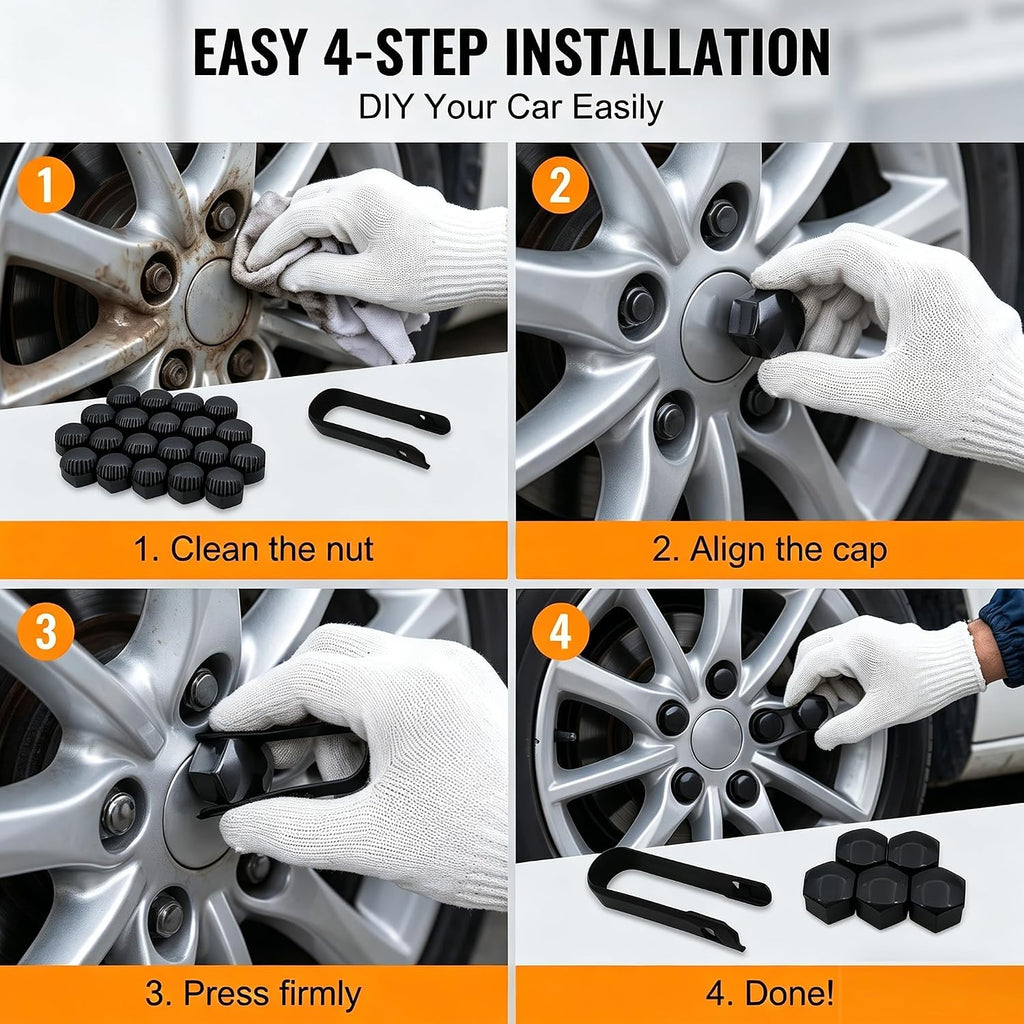 EASY 4-STEP INSTALLATION
DIY Your Car Easily

1

1. Clean the nut

2

2. Align the cap

3

3. Press firmly

4

4. Done!