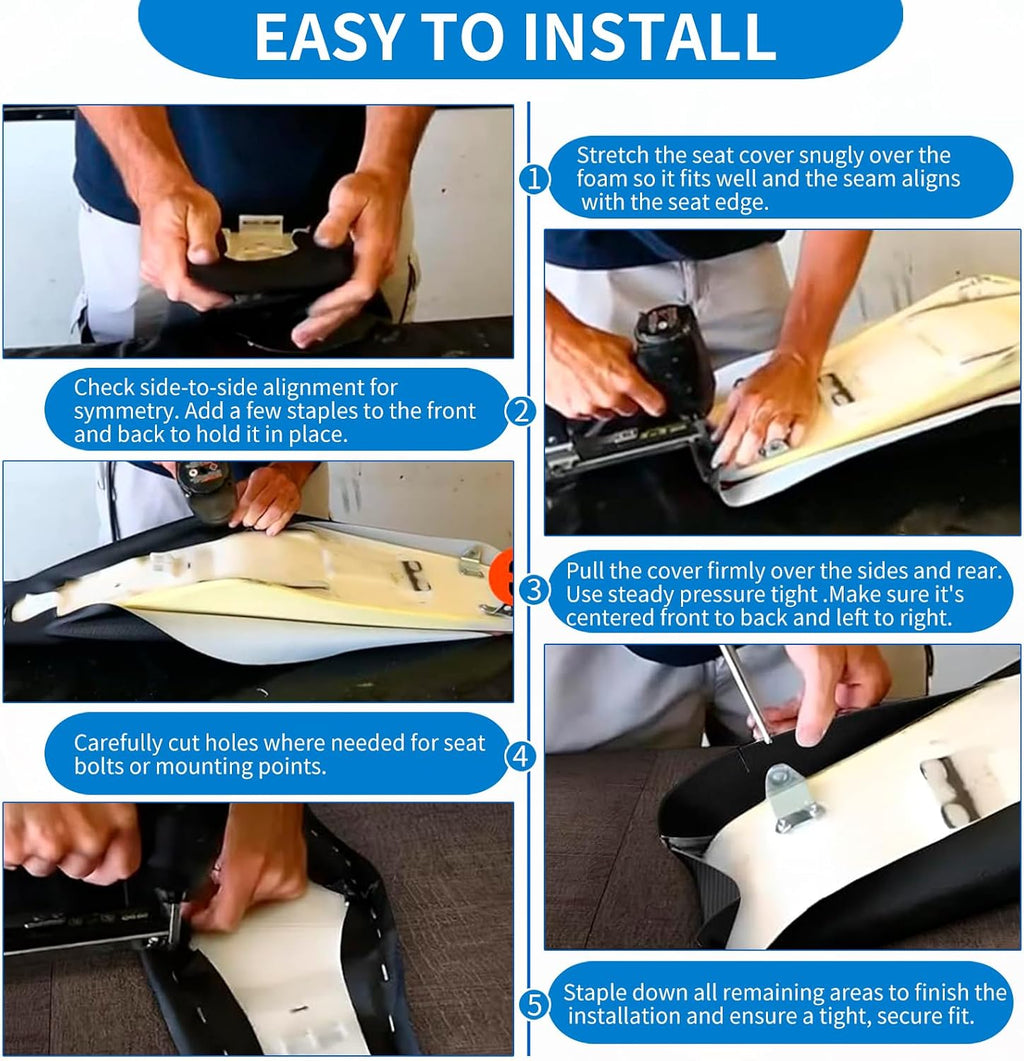 EASY TO INSTALL

1 Stretch the seat cover snugly over the foam so it fits well and the seam aligns with the seat edge.

Check side-to-side alignment for symmetry. Add a few staples to the front and back to hold it in place. 2

3 Pull the cover firmly over the sides and rear. Use steady pressure tight .Make sure it's centered front to back and left to right.

Carefully cut holes where needed for seat bolts or mounting points. 4

5 Staple down all remaining areas to finish the installation and ensure a tight, secure fit.