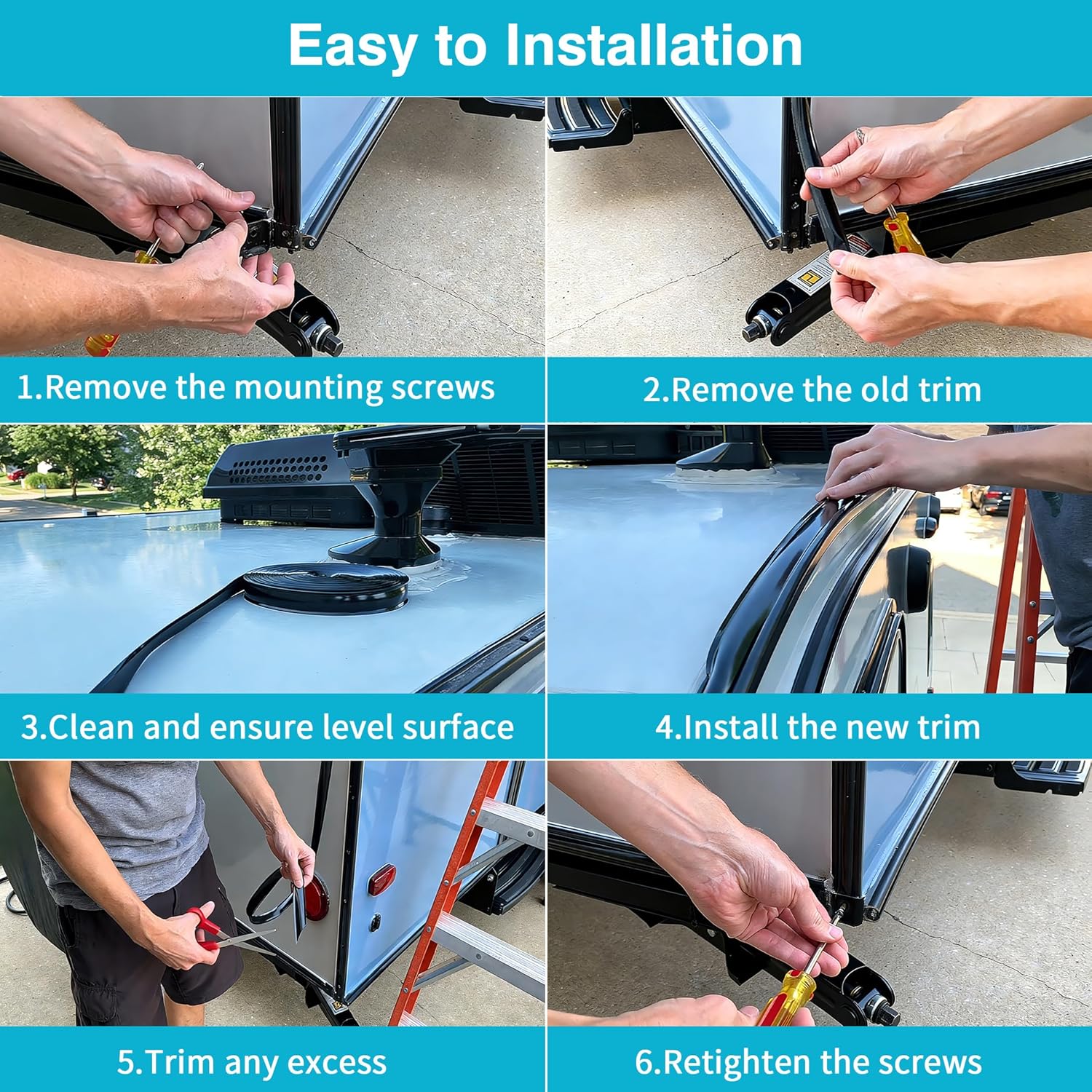 Easy to Installation

1.Remove the mounting screws

2.Remove the old trim

3.Clean and ensure level surface

4.Install the new trim

5.Trim any excess

6.Retighten the screws